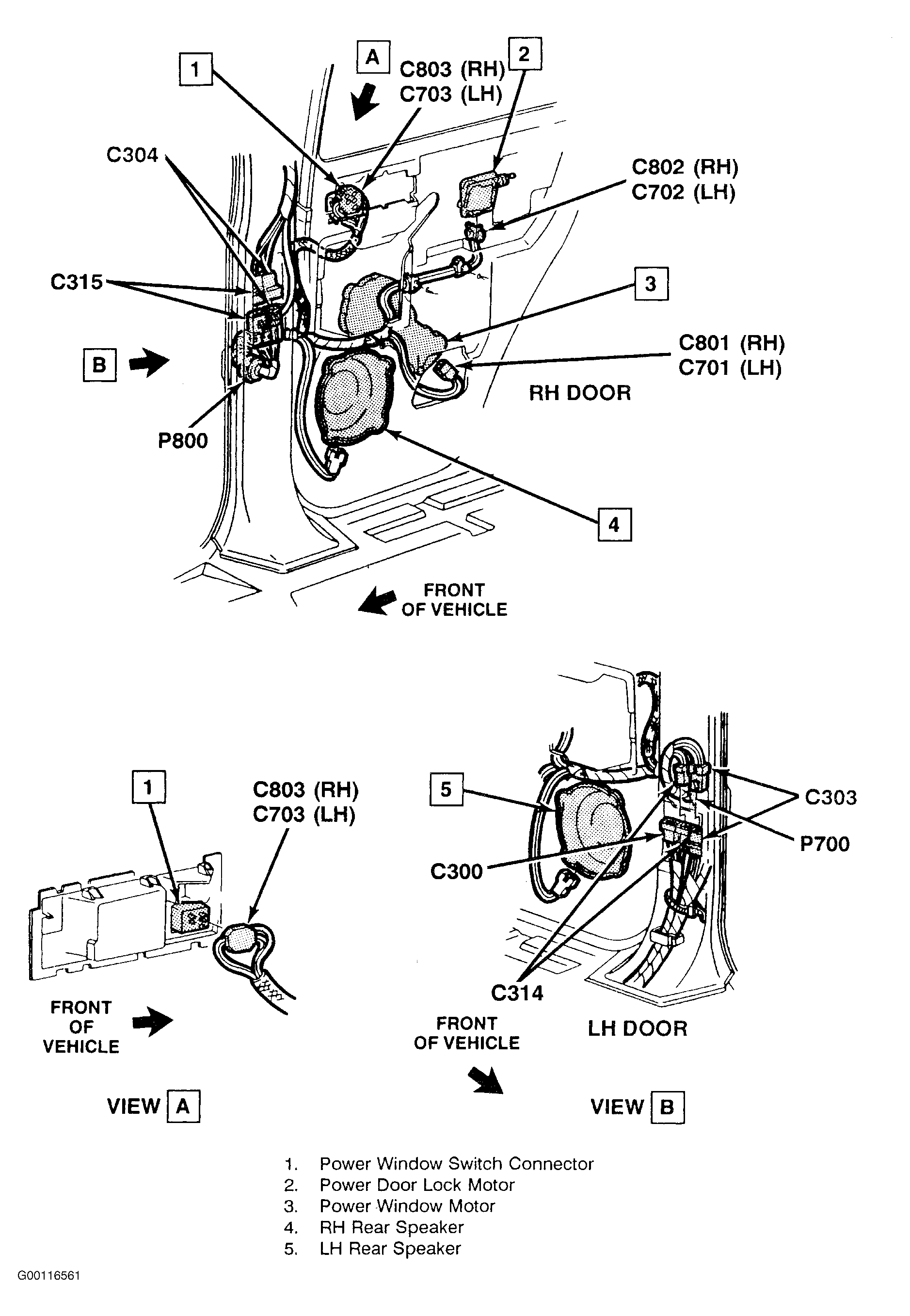 1

A

C803 (RH)
C703 (LH)

2

C304

C802 (RH)
C702 (LH)

C315

3

B

C801 (RH)
C701 (LH)

RH DOOR

P800

4

FRONT
OF VEHICLE

1

C803 (RH)
C703 (LH)

5

C303

P700

C300

C314

FRONT
OF
VEHICLE

FRONT
OF VEHICLE

LH DOOR

VIEW A

VIEW B

1. Power Window Switch Connector
2. Power Door Lock Motor
3. Power Window Motor
4. RH Rear Speaker
5. LH Rear Speaker

G00116561