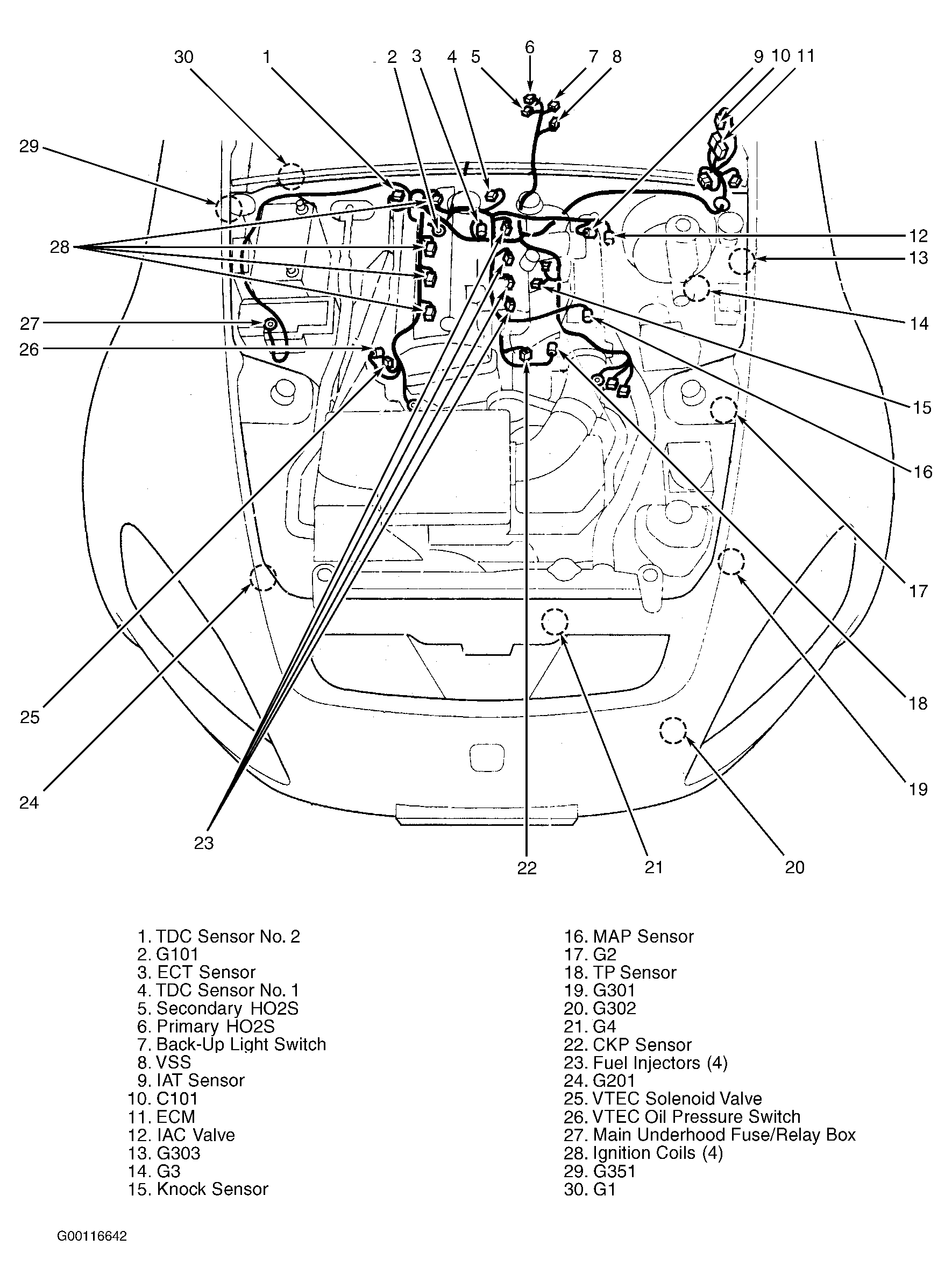 30 1 2 3 4 5 6 7 8 9 10 11

29

28

27

26

12

13

14

15

16

17

18

19

25

24

23

22

21

20

1. TDC Sensor No. 2
2. G101
3. ECT Sensor
4. TDC Sensor No. 1
5. Secondary HO2S
6. Primary HO2S
7. Back-Up Light Switch
8. VSS
9. IAT Sensor
10. C101
11. ECM
12. IAC Valve
13. G303
14. G3
15. Knock Sensor

16. MAP Sensor
17. G2
18. TP Sensor
19. G301
20. G302
21. G4
22. CKP Sensor
23. Fuel Injectors (4)
24. G201
25. VTEC Solenoid Valve
26. VTEC Oil Pressure Switch
27. Main Underhood Fuse/Relay Box
28. Ignition Coils (4)
29. G351
30. G1

G00116642