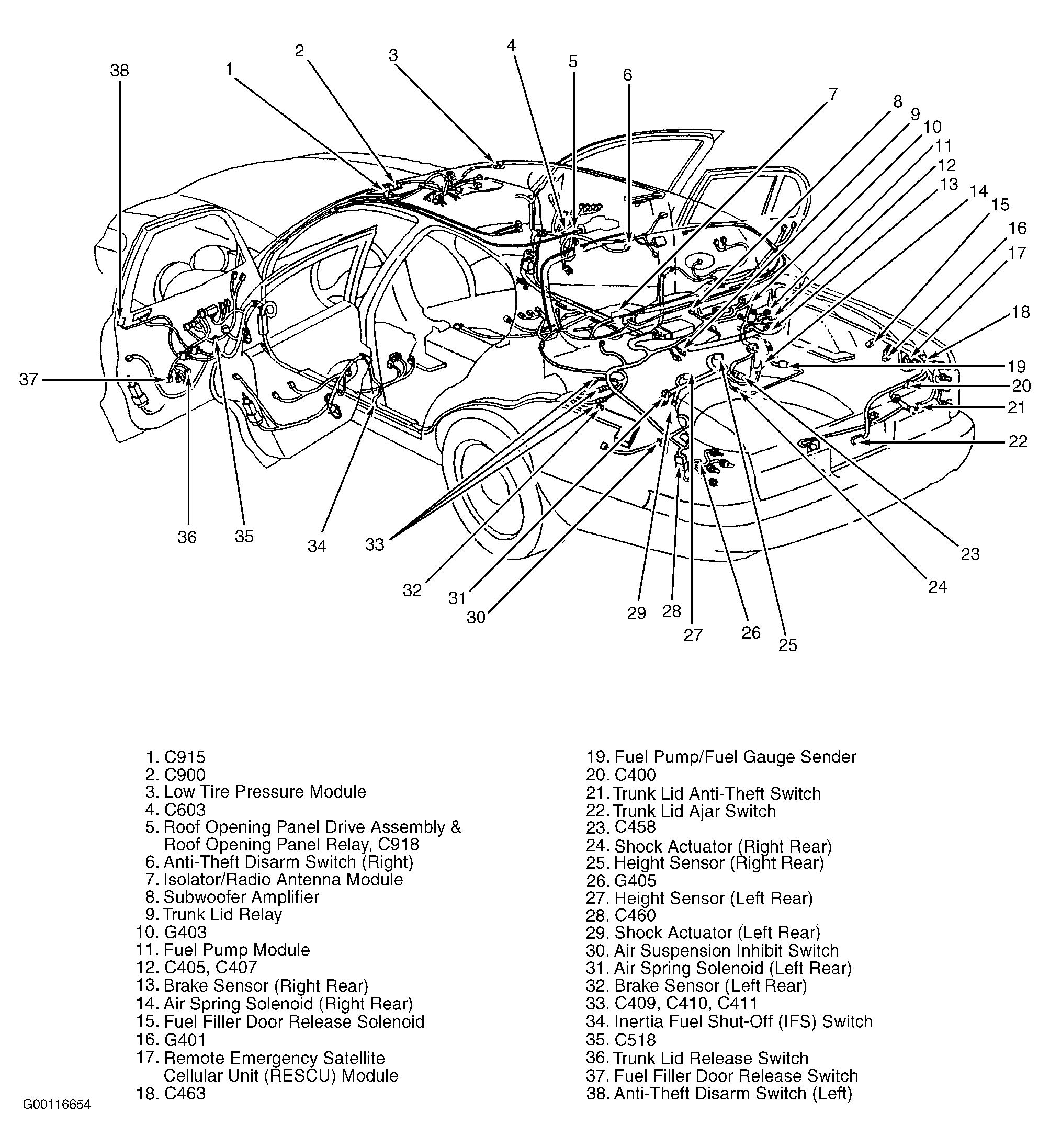 38 1 2 3 4 5 6 7 8 9 10 11 12 13 14 15 16 17 18 19 20 21 22 23 24 25 26 27 28 29 30 31 32 33 34 35 36 37

1. C915
2. C900
3. Low Tire Pressure Module
4. C603
5. Roof Opening Panel Drive Assembly & Roof Opening Panel Relay, C918
6. Anti-Theft Disarm Switch (Right)
7. Isolator/Radio Antenna Module
8. Subwoofer Amplifier
9. Trunk Lid Relay
10. G403
11. Fuel Pump Module
12. C405, C407
13. Brake Sensor (Right Rear)
14. Air Spring Solenoid (Right Rear)
15. Fuel Filler Door Release Solenoid
16. G401
17. Remote Emergency Satellite Cellular Unit (RESCU) Module
18. C463

19. Fuel Pump/Fuel Gauge Sender
20. C400
21. Trunk Lid Anti-Theft Switch
22. Trunk Lid Ajar Switch
23. C458
24. Shock Actuator (Right Rear)
25. Height Sensor (Right Rear)
26. G405
27. Height Sensor (Left Rear)
28. C460
29. Shock Actuator (Left Rear)
30. Air Suspension Inhibit Switch
31. Air Spring Solenoid (Left Rear)
32. Brake Sensor (Left Rear)
33. C409, C410, C411
34. Inertia Fuel Shut-Off (IFS) Switch
35. C518
36. Trunk Lid Release Switch
37. Fuel Filler Door Release Switch
38. Anti-Theft Disarm Switch (Left)

G00116654