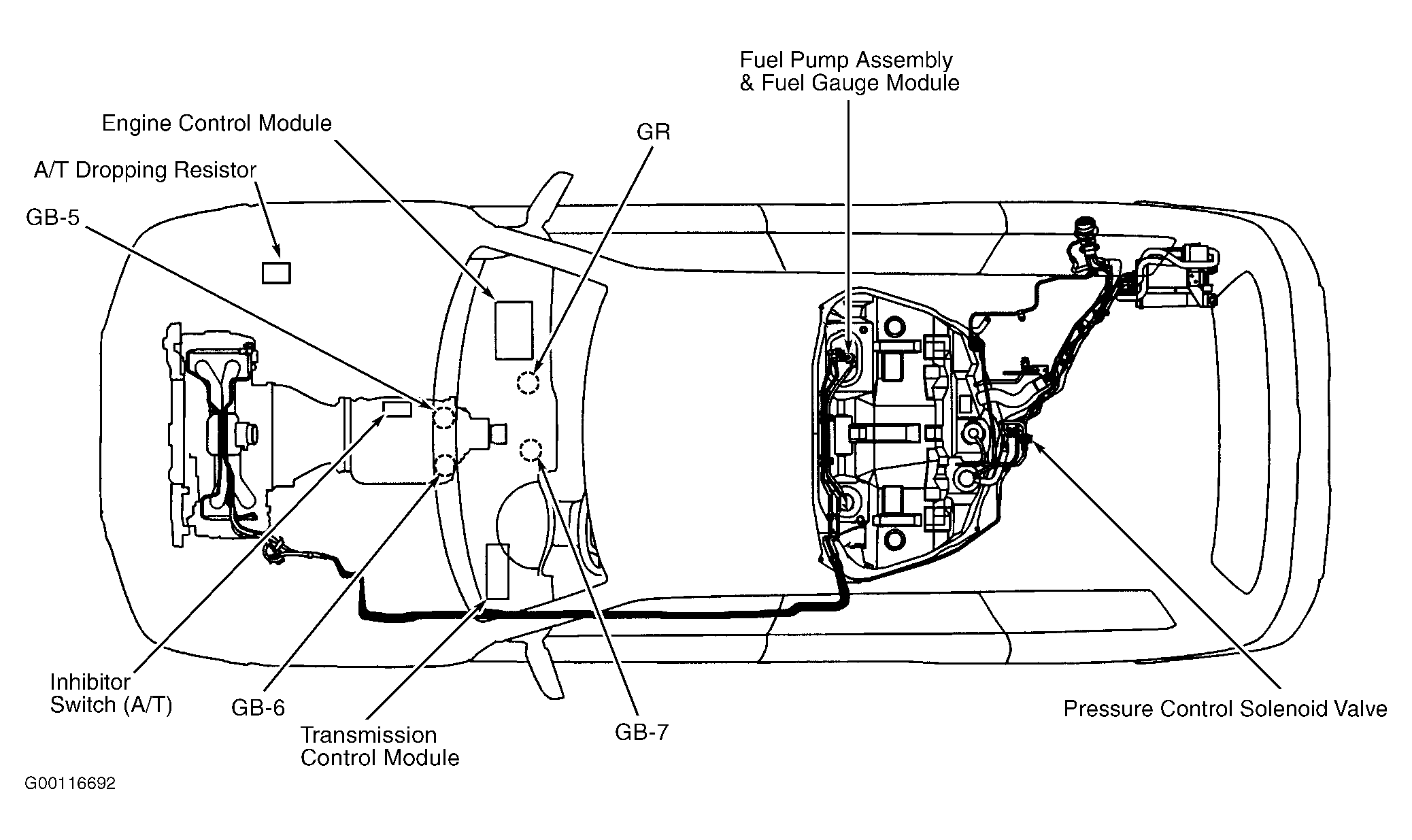 Fuel Pump Assembly & Fuel Gauge Module

Engine Control Module

GR

A/T Dropping Resistor

GB-5

Inhibitor Switch (A/T)

GB-6

Transmission Control Module

GB-7

Pressure Control Solenoid Valve

G00116692