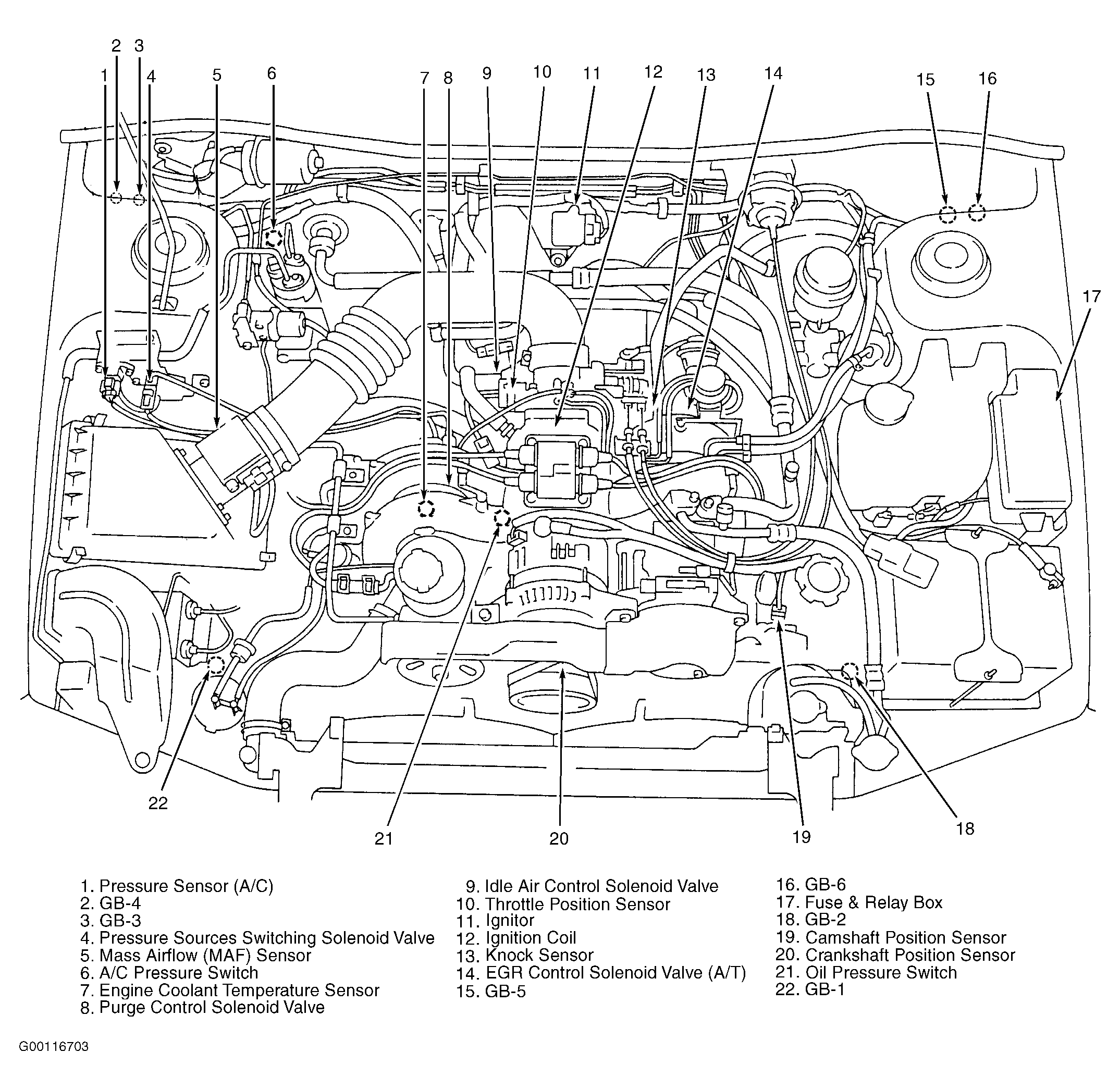 2 3
1 4 5 6 7 8 9 10 11 12 13 14 15 16
17
22 21 20 19 18

1. Pressure Sensor (A/C)
2. GB-4
3. GB-3
4. Pressure Sources Switching Solenoid Valve
5. Mass Airflow (MAF) Sensor
6. A/C Pressure Switch
7. Engine Coolant Temperature Sensor
8. Purge Control Solenoid Valve

9. Idle Air Control Solenoid Valve
10. Throttle Position Sensor
11. Ignitor
12. Ignition Coil
13. Knock Sensor
14. EGR Control Solenoid Valve (A/T)
15. GB-5

16. GB-6
17. Fuse & Relay Box
18. GB-2
19. Camshaft Position Sensor
20. Crankshaft Position Sensor
21. Oil Pressure Switch
22. GB-1

G00116703