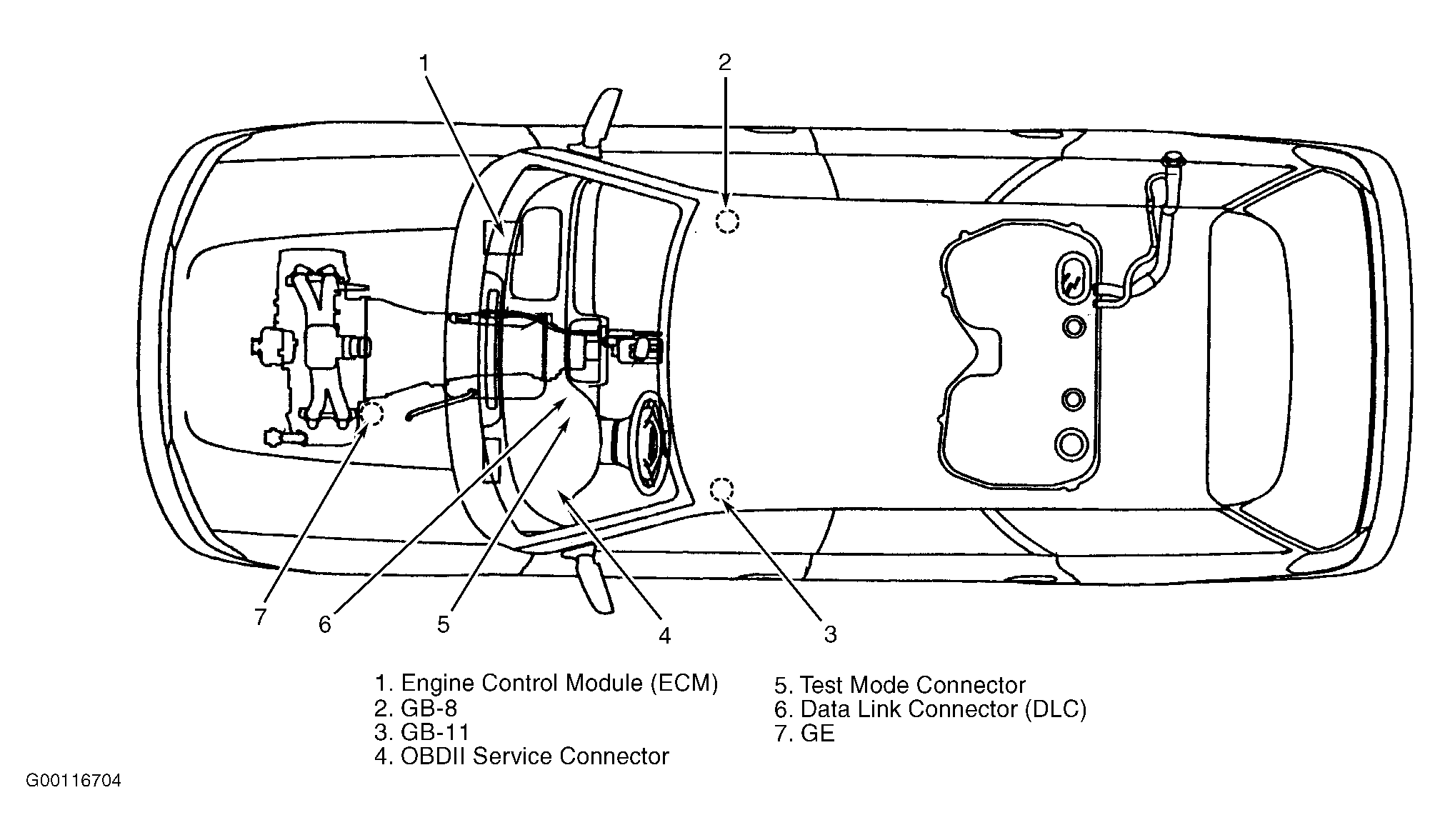 1
2
7
6
5
4
3

1. Engine Control Module (ECM)
2. GB-8
3. GB-11
4. OBDII Service Connector

5. Test Mode Connector
6. Data Link Connector (DLC)
7. GE

G00116704