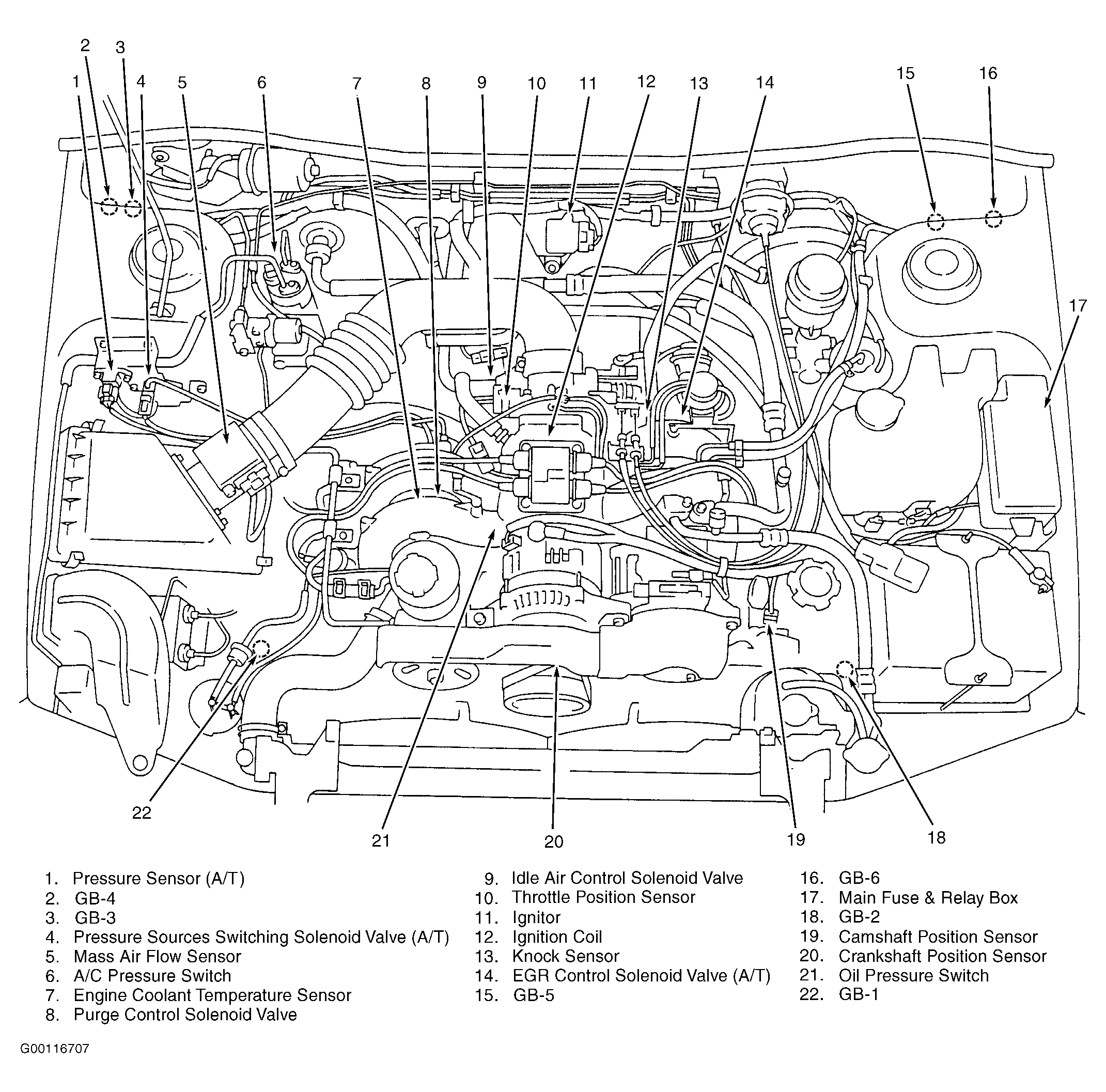 2 3
1 4 5 6 7 8 9 10 11 12 13 14 15 16

17

22 21 20 19 18

1. Pressure Sensor (A/T)
2. GB-4
3. GB-3
4. Pressure Sources Switching Solenoid Valve (A/T)
5. Mass Air Flow Sensor
6. A/C Pressure Switch
7. Engine Coolant Temperature Sensor
8. Purge Control Solenoid Valve

9. Idle Air Control Solenoid Valve
10. Throttle Position Sensor
11. Ignitor
12. Ignition Coil
13. Knock Sensor
14. EGR Control Solenoid Valve (A/T)
15. GB-5

16. GB-6
17. Main Fuse & Relay Box
18. GB-2
19. Camshaft Position Sensor
20. Crankshaft Position Sensor
21. Oil Pressure Switch
22. GB-1

G00116707