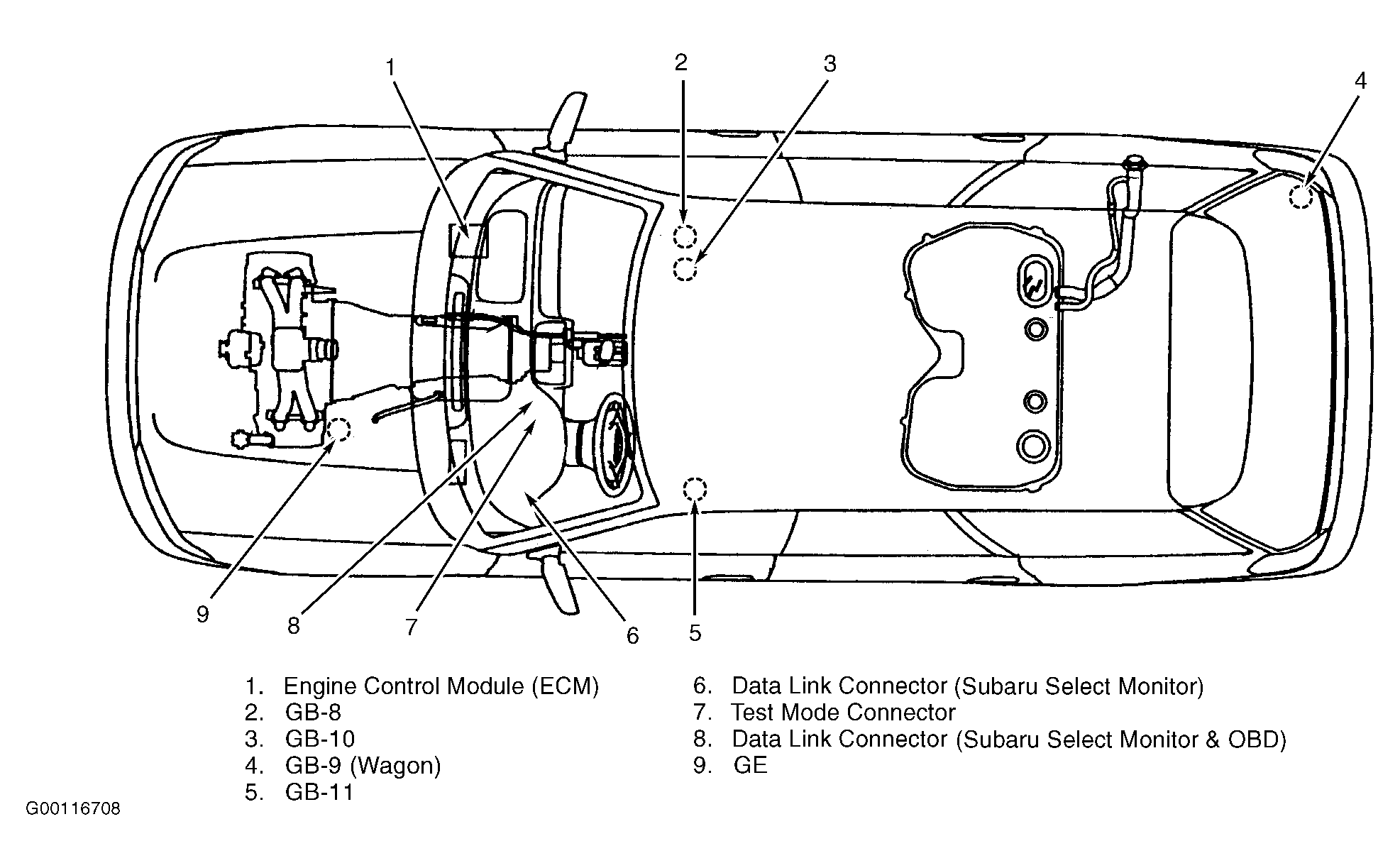 1
2
3
4
9
8
7
6
5

1. Engine Control Module (ECM)
2. GB-8
3. GB-10
4. GB-9 (Wagon)
5. GB-11

6. Data Link Connector (Subaru Select Monitor)
7. Test Mode Connector
8. Data Link Connector (Subaru Select Monitor & OBD)
9. GE

G00116708