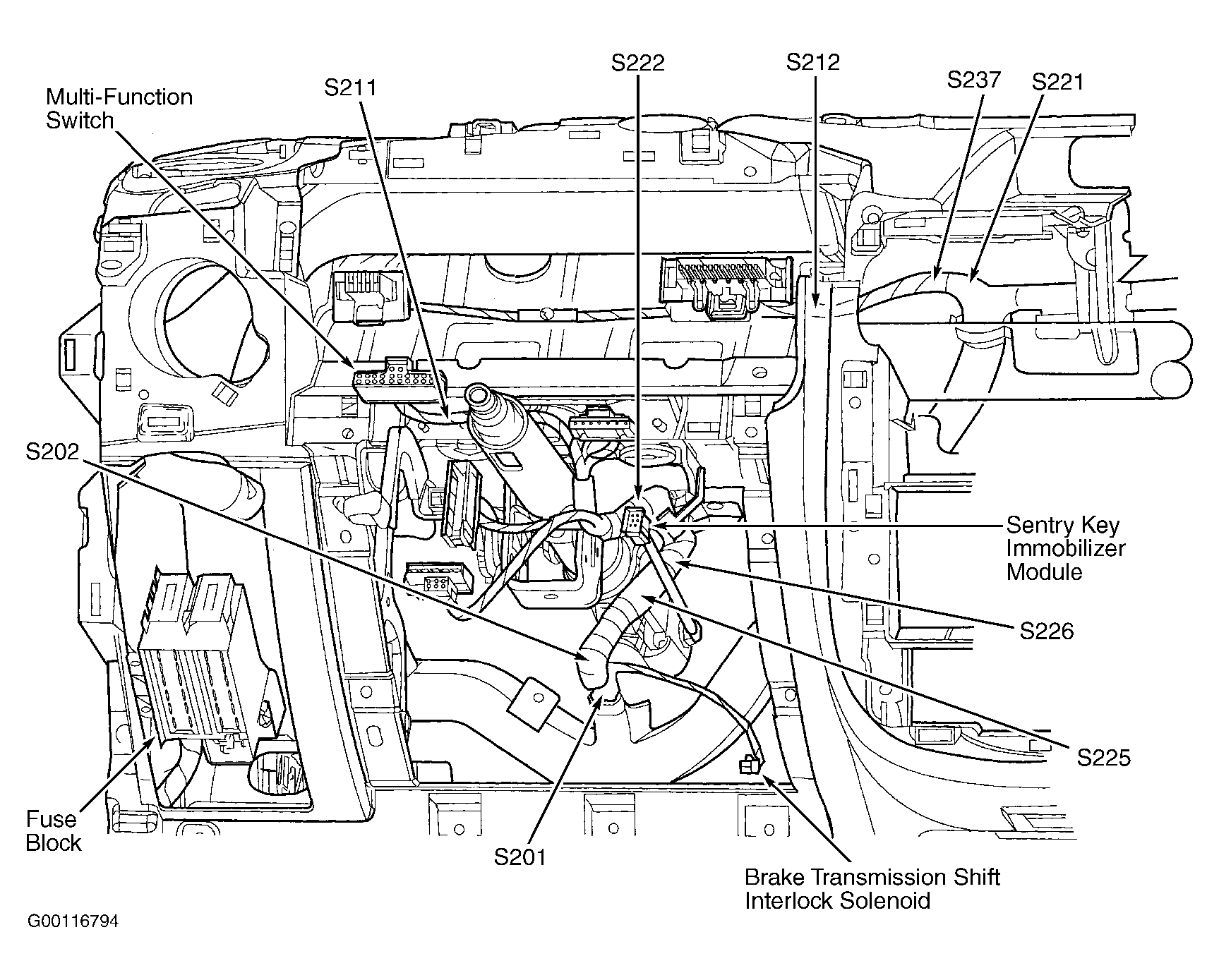 Multi-Function Switch

S211

S222

S212

S237

S221

S202

Sentry Key Immobilizer Module

S226

S225

Fuse Block

S201

Brake Transmission Shift Interlock Solenoid

G00116794