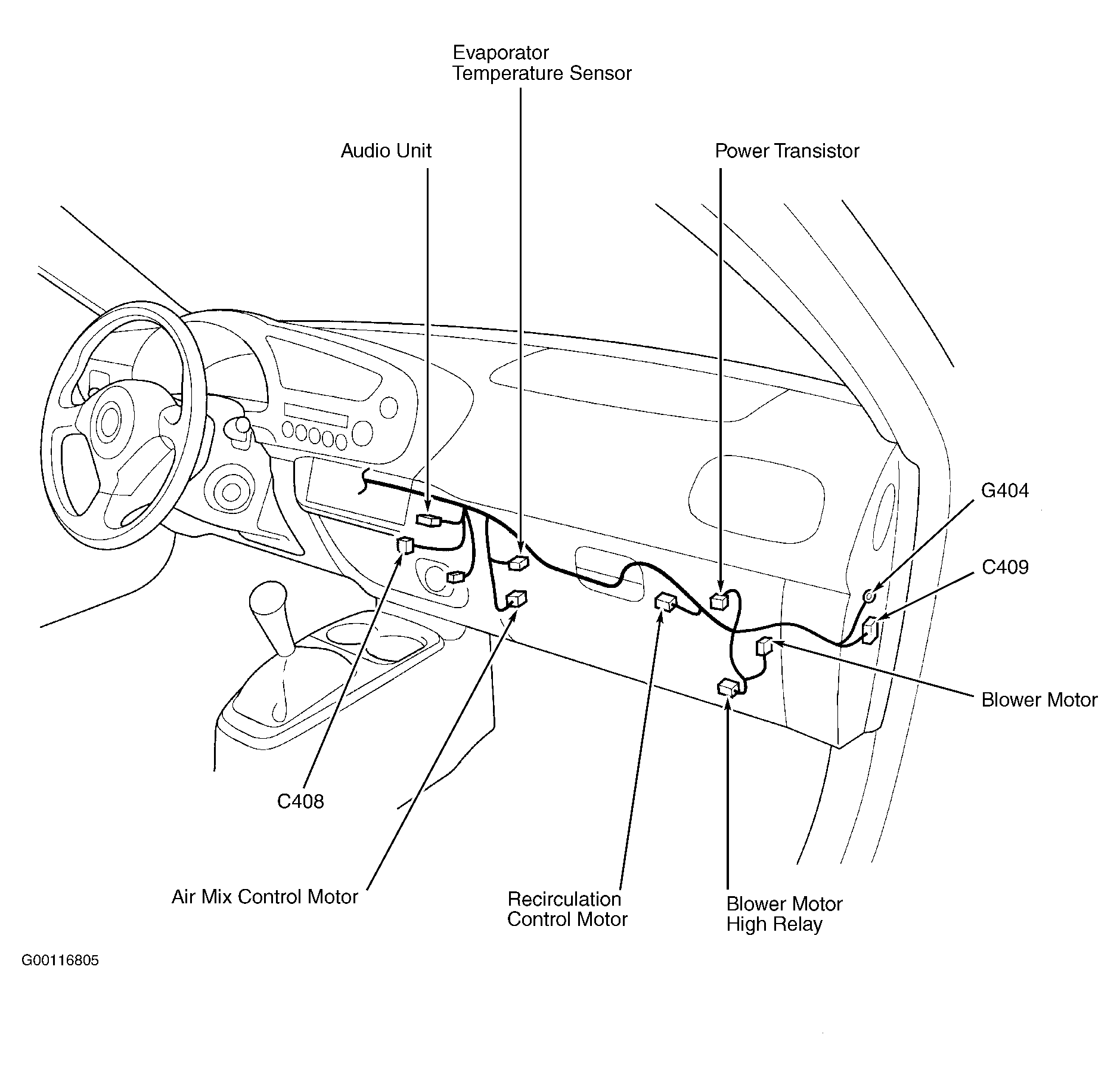 Evaporator
Temperature Sensor

Audio Unit

Power Transistor

G404

C409

Blower Motor

C408

Air Mix Control Motor

Recirculation
Control Motor

Blower Motor
High Relay

G00116805