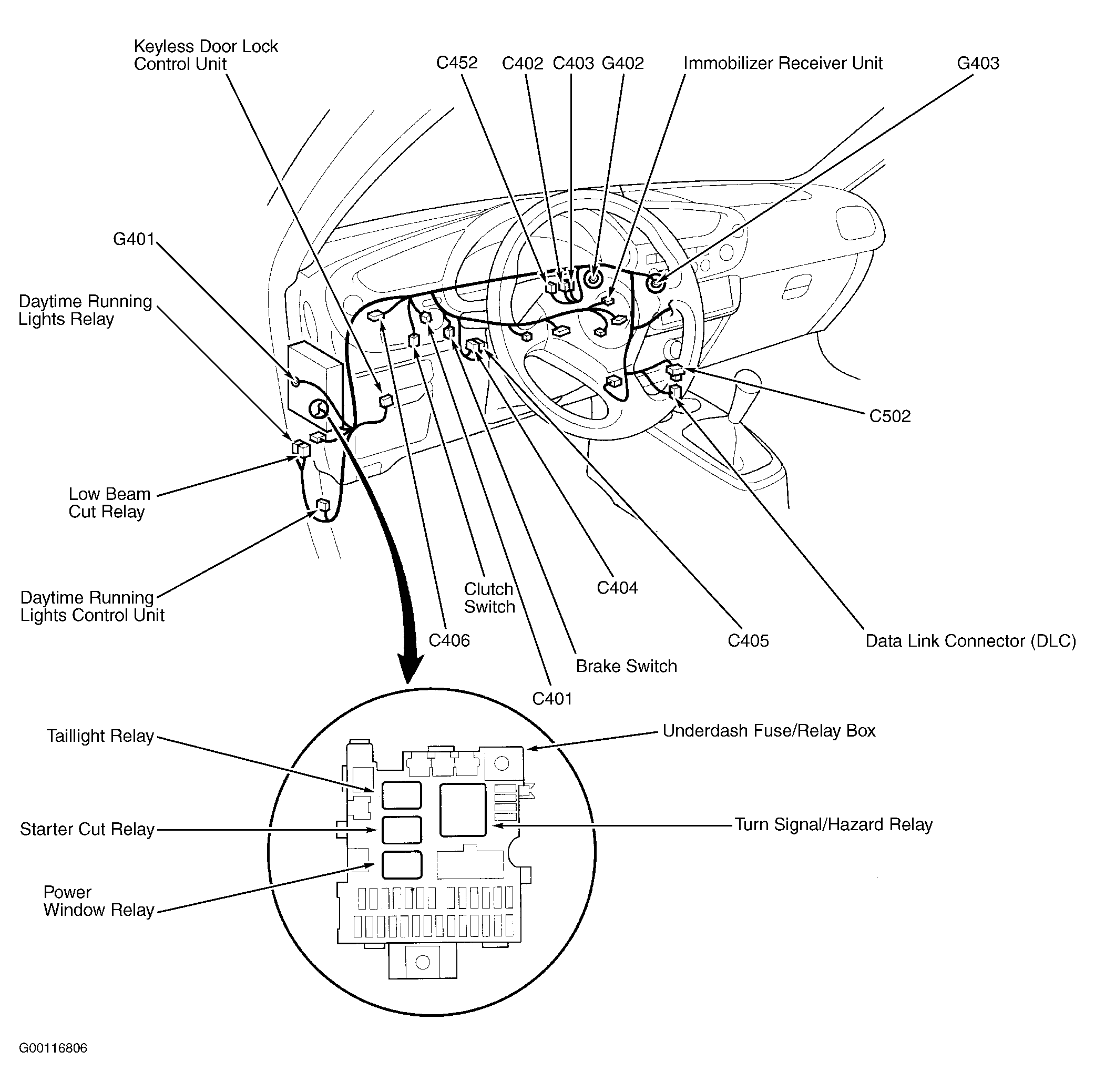 Keyless Door Lock Control Unit

C452

C402

C403

G402

Immobilizer Receiver Unit

G403

G401

Daytime Running Lights Relay

C502

Low Beam Cut Relay

Daytime Running Lights Control Unit

Clutch Switch

C404

C406

C405

Data Link Connector (DLC)

Brake Switch

C401

Taillight Relay

Underdash Fuse/Relay Box

Starter Cut Relay

Turn Signal/Hazard Relay

Power Window Relay

G00116806