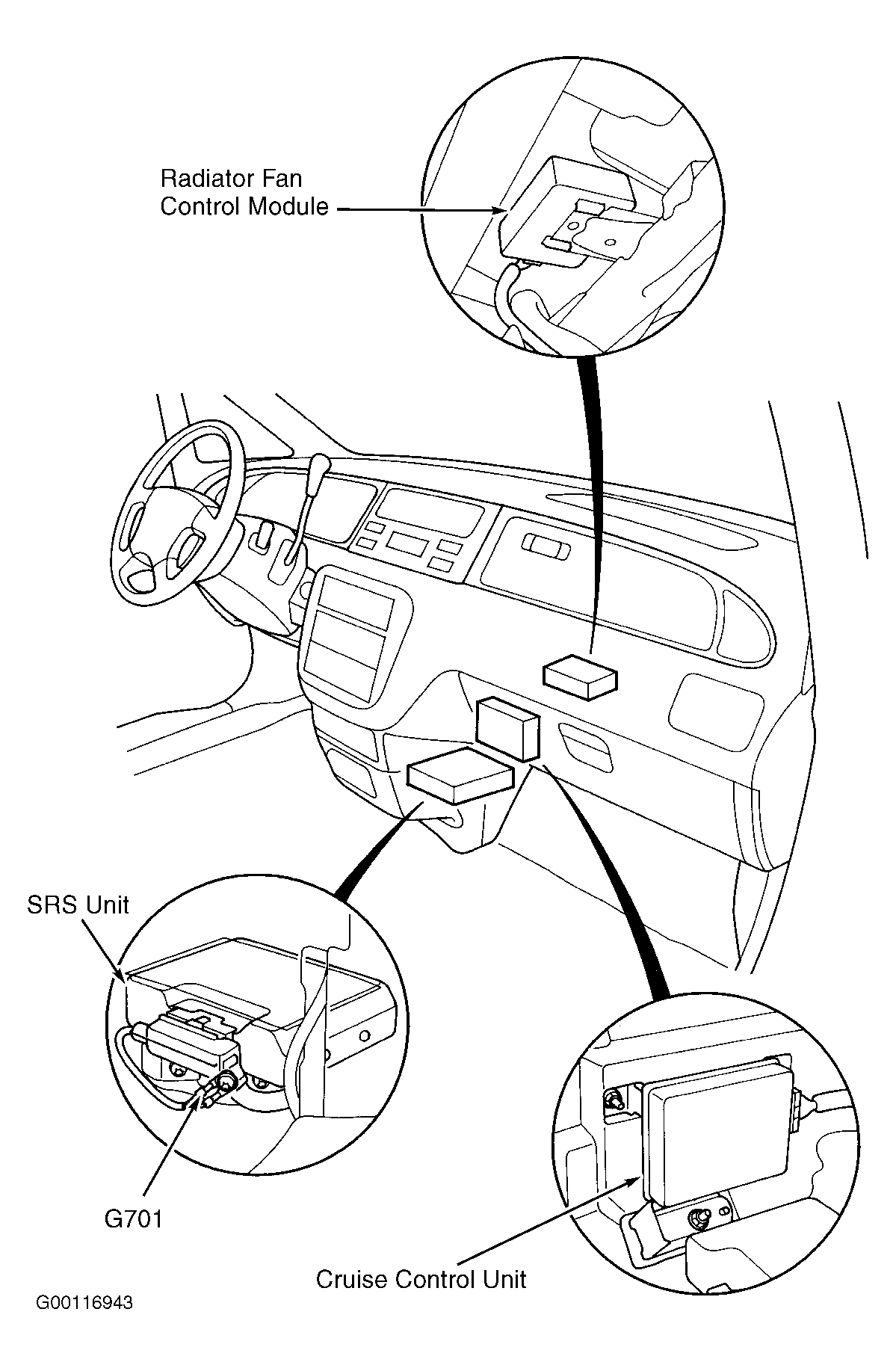 Radiator Fan
Control Module

SRS Unit

G701

Cruise Control Unit

G00116943