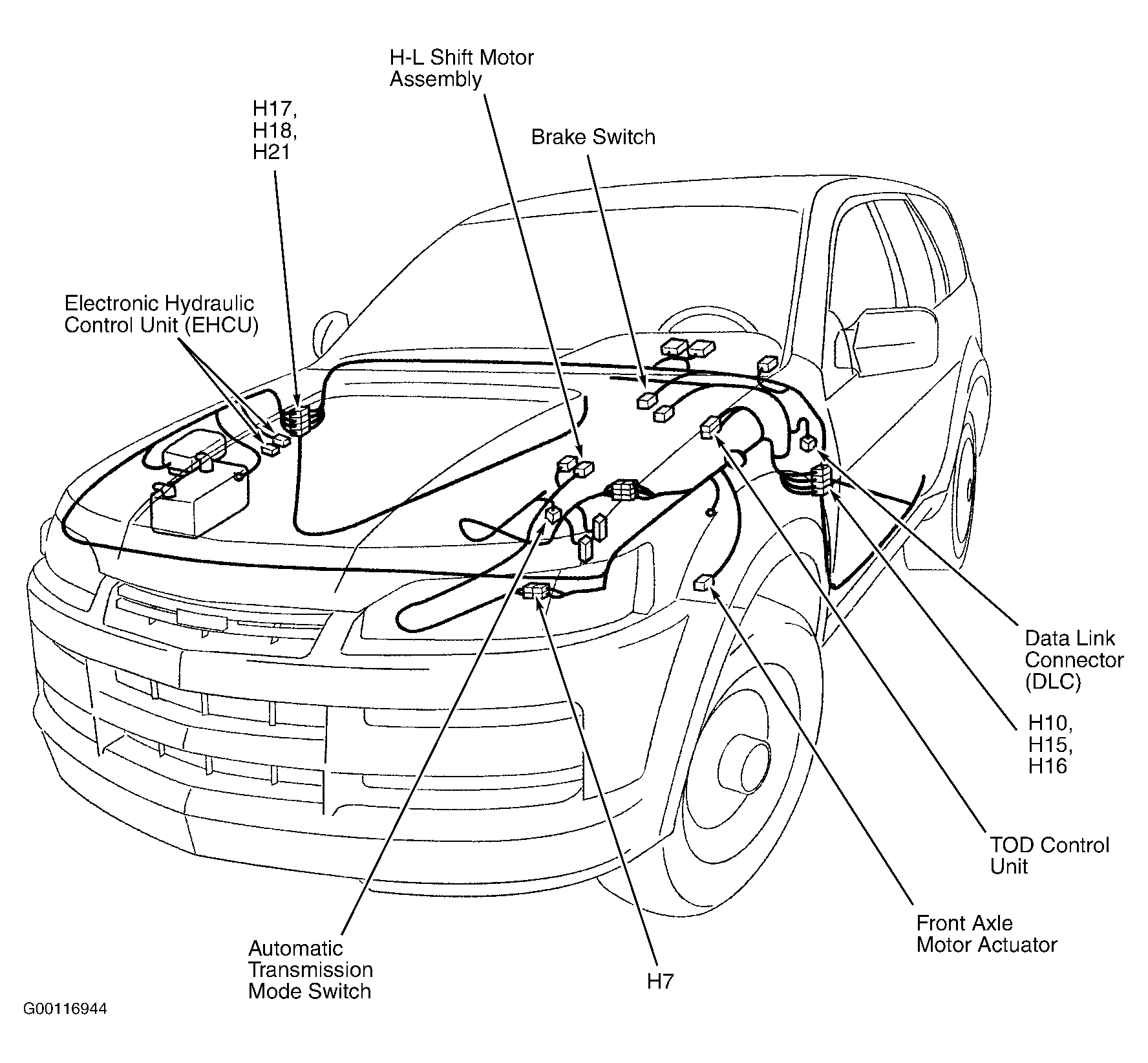 H-L Shift Motor Assembly

H17, H18, H21

Brake Switch

Electronic Hydraulic Control Unit (EHCU)

Data Link Connector (DLC)

H10, H15, H16

TOD Control Unit

Front Axle Motor Actuator

Automatic Transmission Mode Switch

H7

G00116944