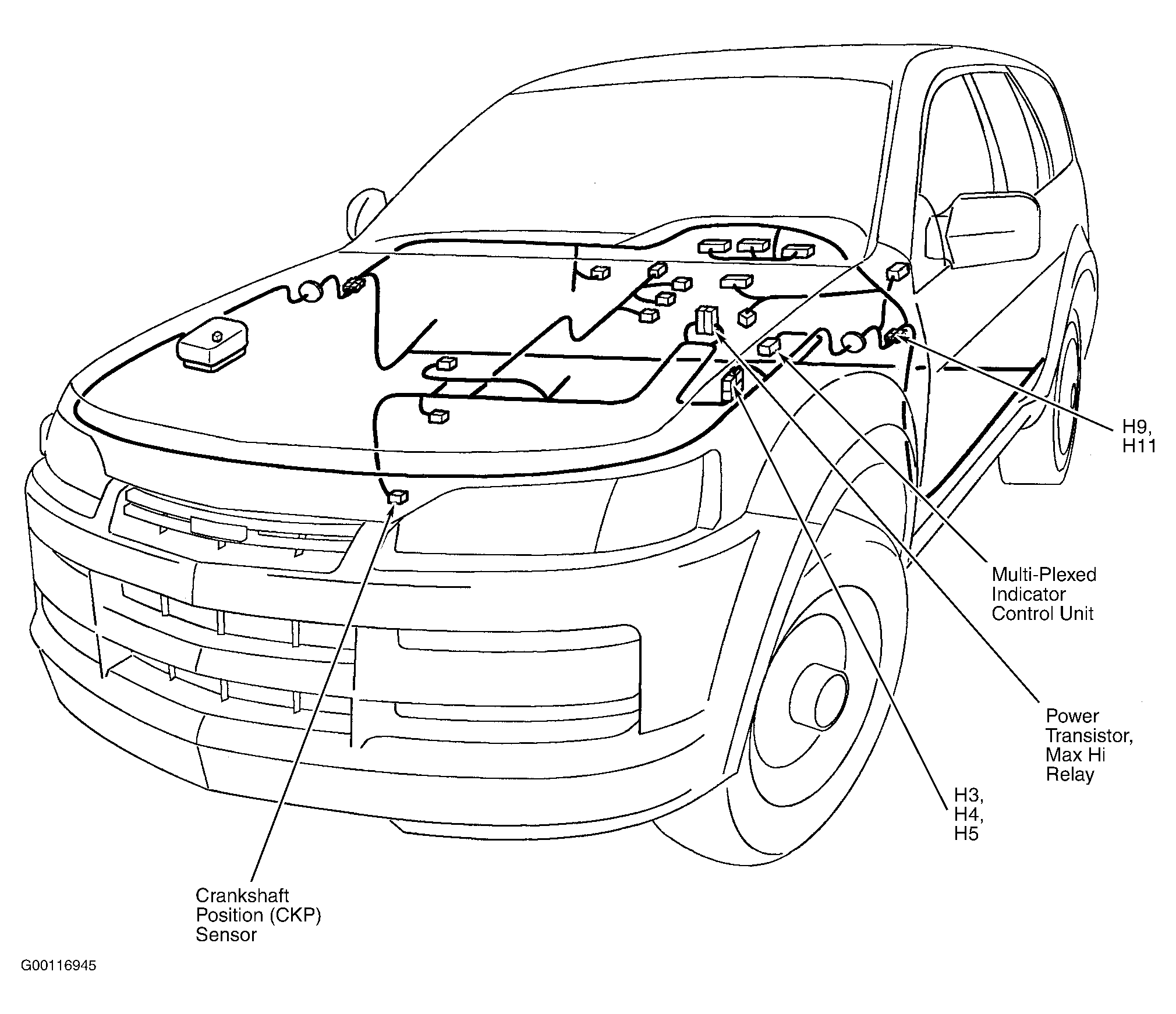 H9,
H11

Multi-Plexed
Indicator
Control Unit

Power
Transistor,
Max Hi
Relay

H3,
H4,
H5

Crankshaft
Position (CKP)
Sensor

G00116945