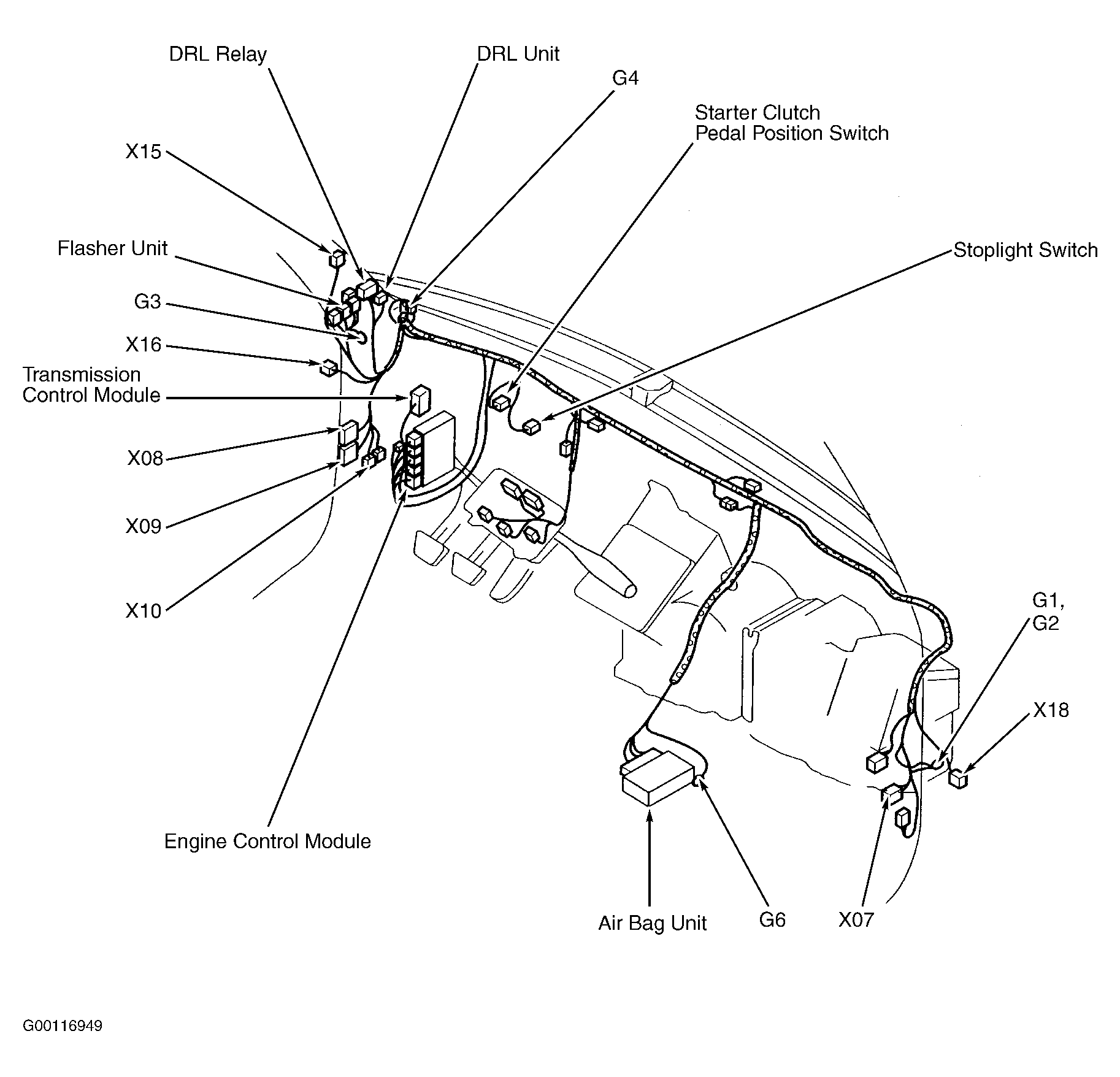 DRL Relay

DRL Unit

G4

Starter Clutch Pedal Position Switch

X15

Flasher Unit

Stoplight Switch

G3

X16

Transmission Control Module

X08

X09

X10

G1, G2

X18

Engine Control Module

Air Bag Unit

G6

X07

G00116949