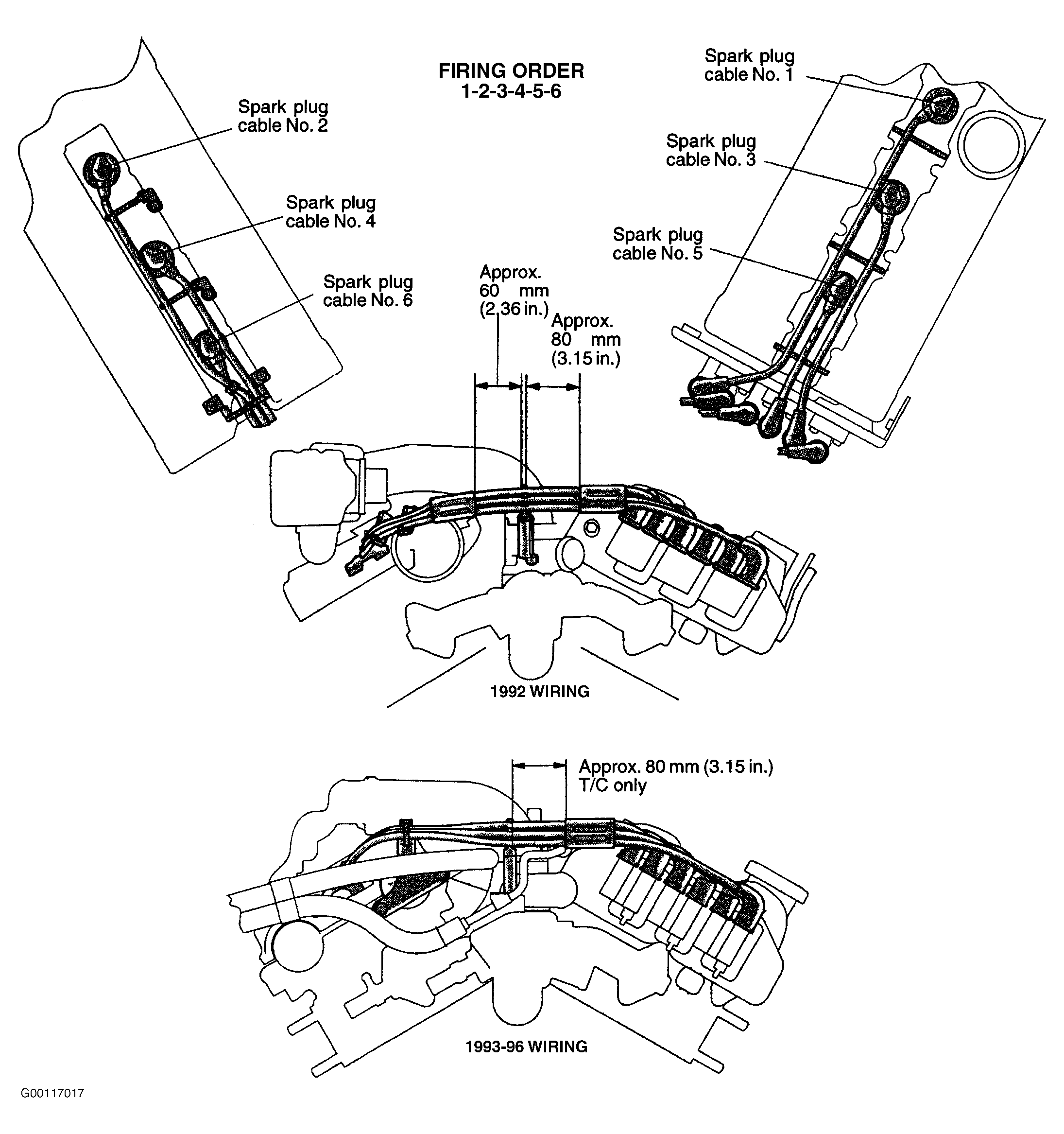 FIRING ORDER
1-2-3-4-5-6

Spark plug cable No. 2

Spark plug cable No. 4

Spark plug cable No. 6

Spark plug cable No. 1

Spark plug cable No. 3

Spark plug cable No. 5

Approx. 60 mm (2.36 in.)

Approx. 80 mm (3.15 in.)

1992 WIRING

Approx. 80 mm (3.15 in.)
T/C only

1993-96 WIRING

G00117017