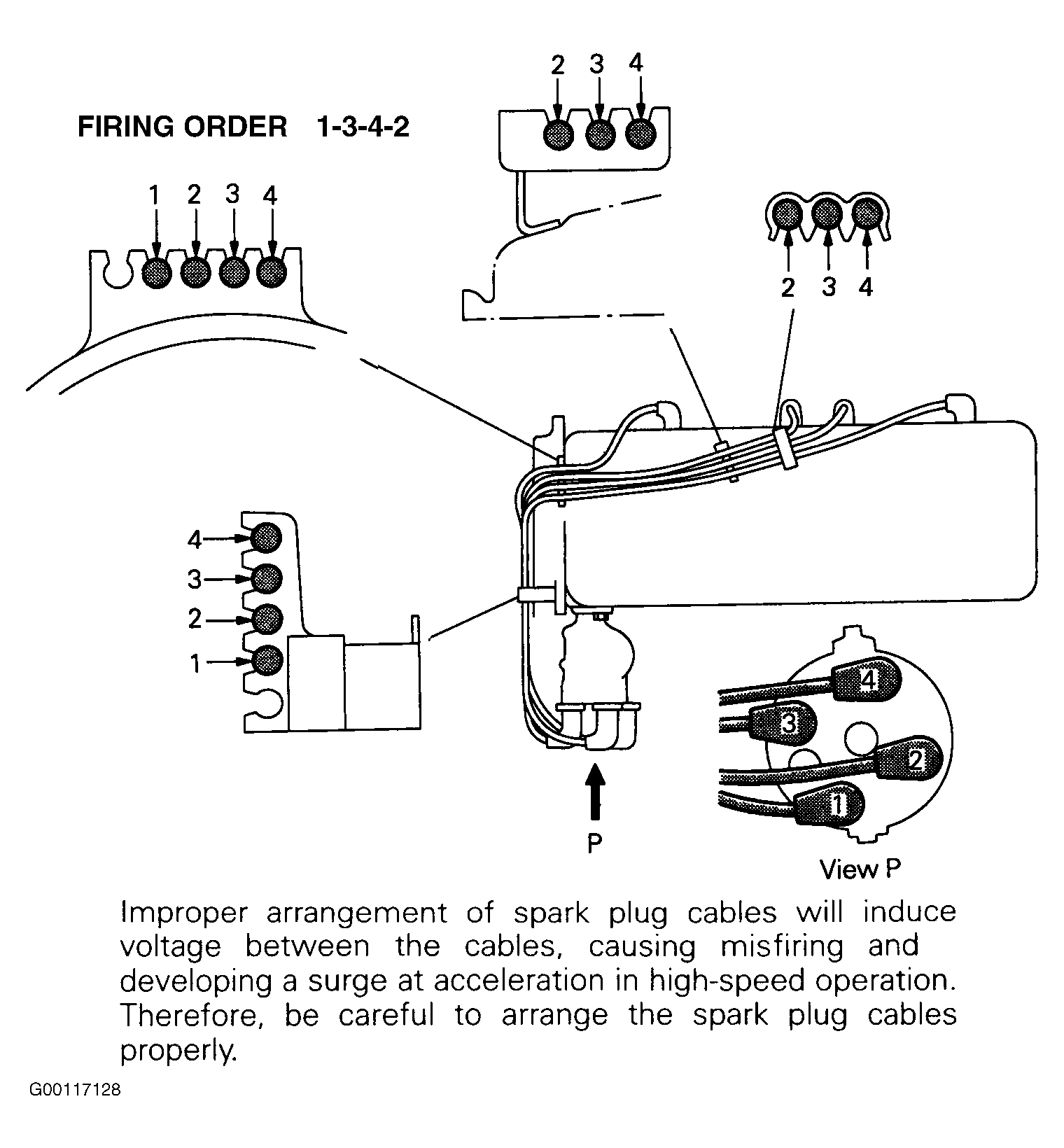 FIRING ORDER 1-3-4-2

2 3 4

1 2 3 4

2 3 4

4
3
2
1

4
3
2
1

P

View P

Improper arrangement of spark plug cables will induce voltage between the cables, causing misfiring and developing a surge at acceleration in high-speed operation. Therefore, be careful to arrange the spark plug cables properly.

G00117128