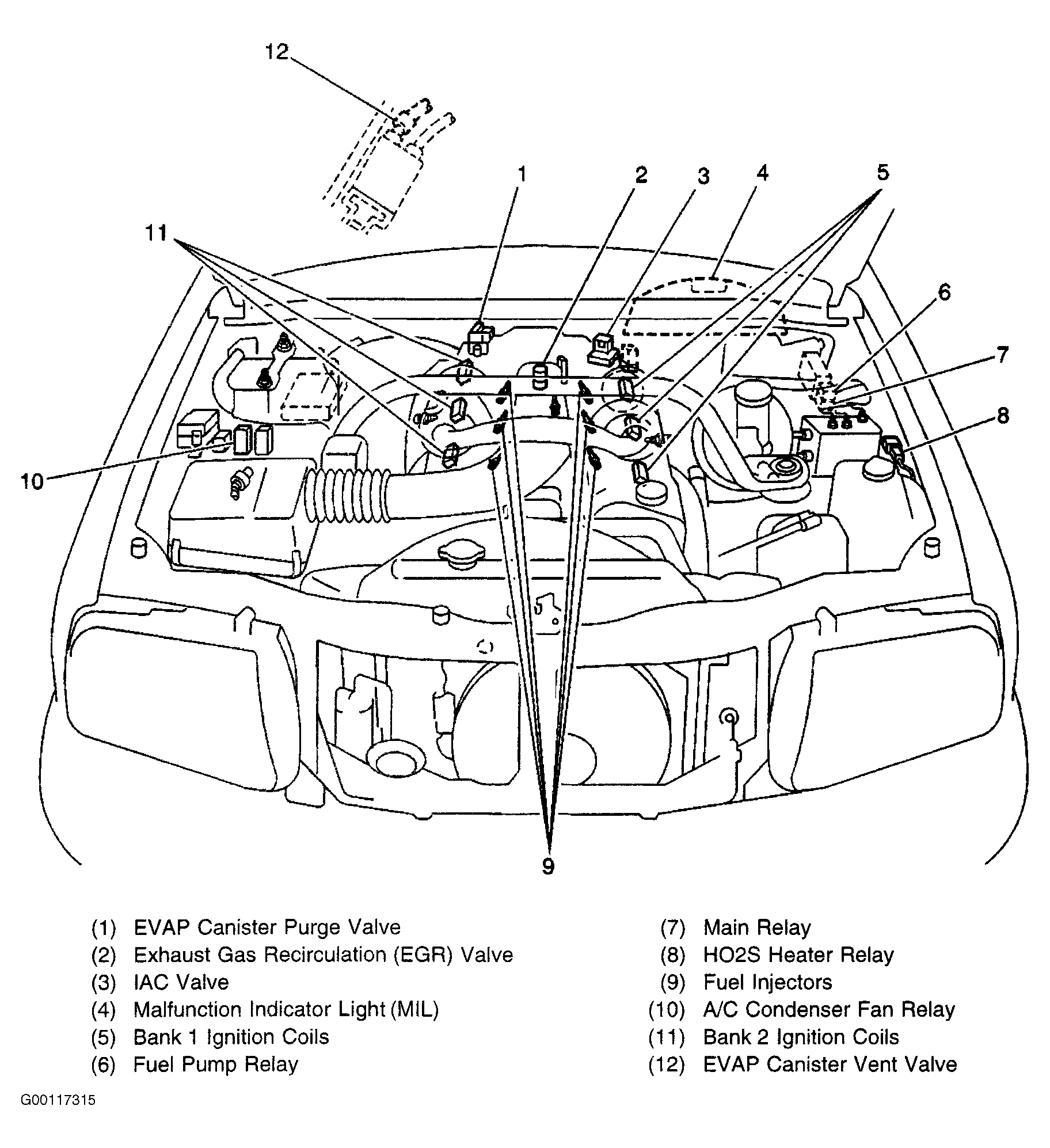 12

1 2 3 4 5

11

6

7

8

10

9

(1) EVAP Canister Purge Valve
(2) Exhaust Gas Recirculation (EGR) Valve
(3) IAC Valve
(4) Malfunction Indicator Light (MIL)
(5) Bank 1 Ignition Coils
(6) Fuel Pump Relay

(7) Main Relay
(8) HO2S Heater Relay
(9) Fuel Injectors
(10) A/C Condenser Fan Relay
(11) Bank 2 Ignition Coils
(12) EVAP Canister Vent Valve

G00117315