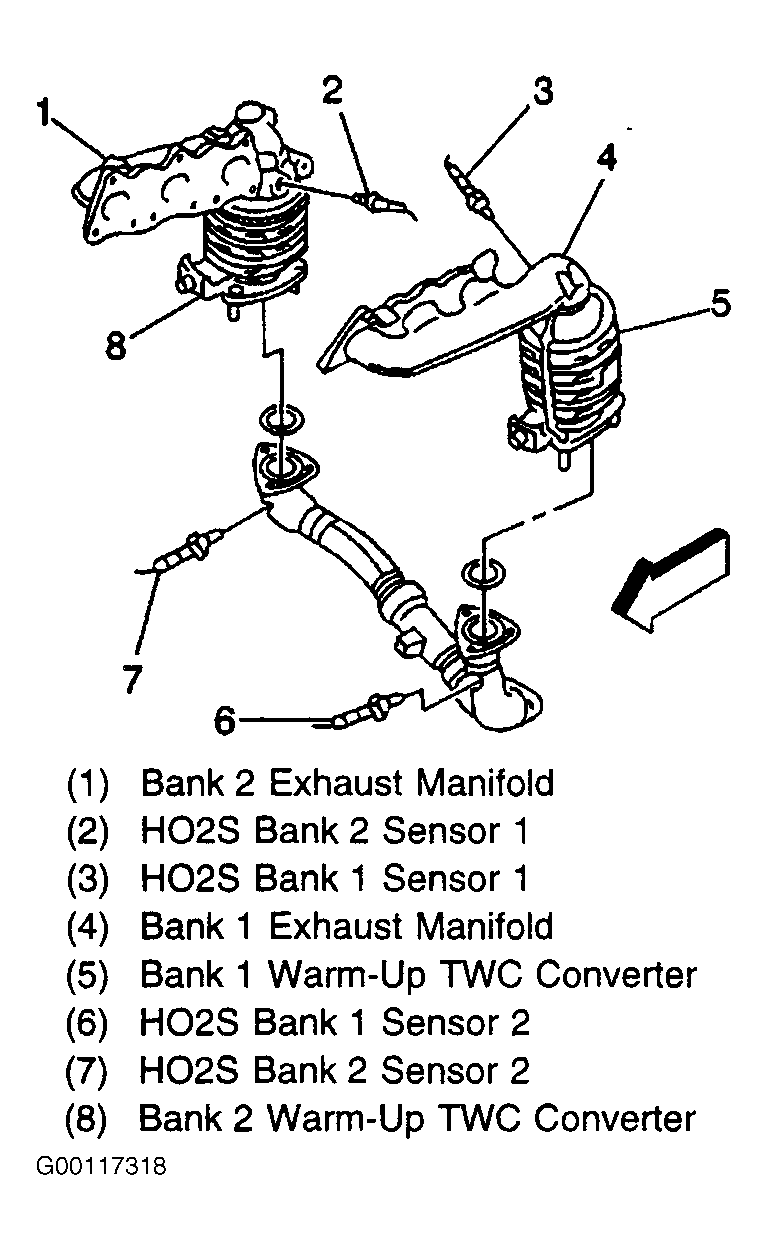 1
2
3
4
5
8
7
6

(1) Bank 2 Exhaust Manifold
(2) HO2S Bank 2 Sensor 1
(3) HO2S Bank 1 Sensor 1
(4) Bank 1 Exhaust Manifold
(5) Bank 1 Warm-Up TWC Converter
(6) HO2S Bank 1 Sensor 2
(7) HO2S Bank 2 Sensor 2
(8) Bank 2 Warm-Up TWC Converter

G00117318