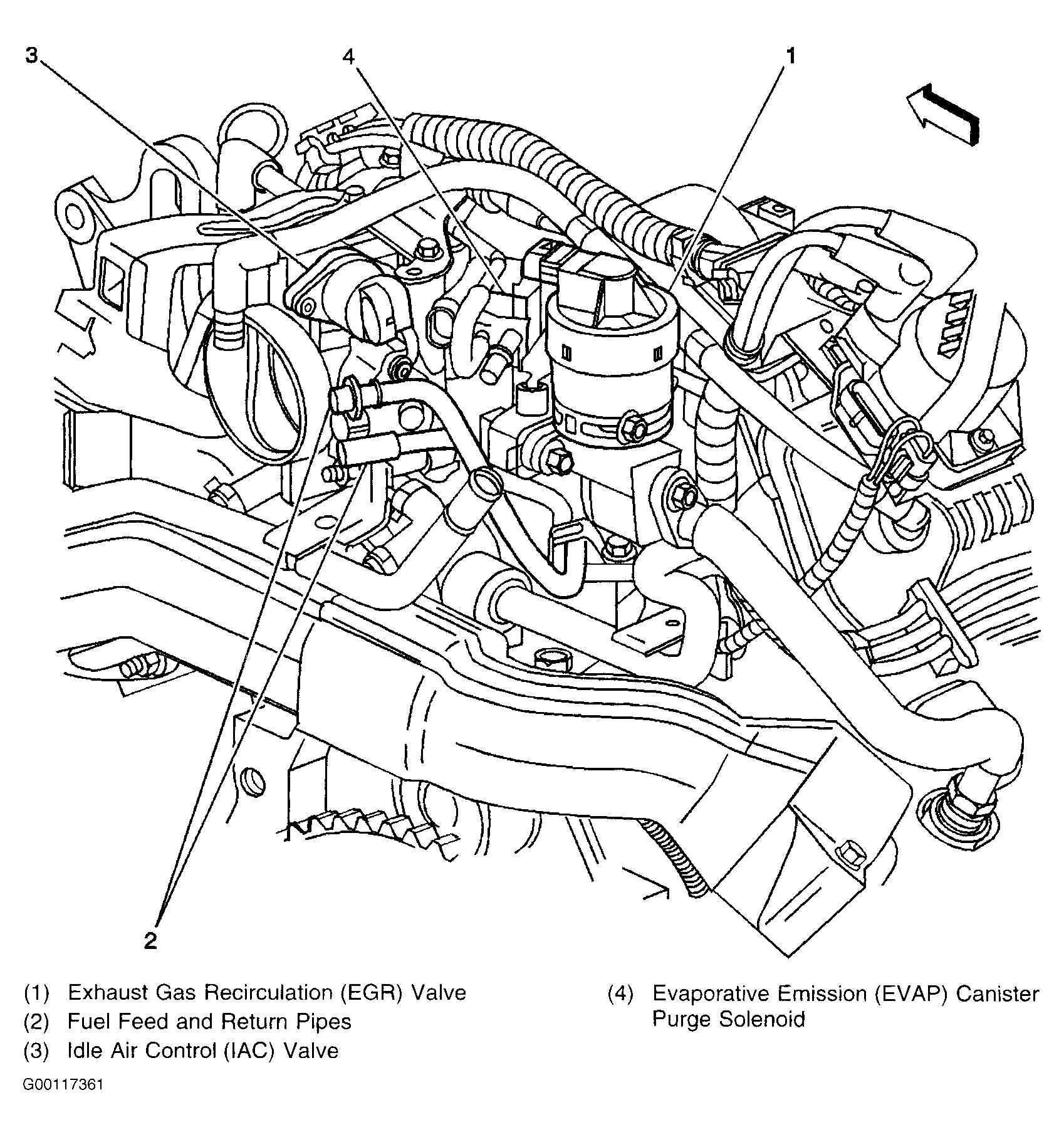 3
4
1
2

(1) Exhaust Gas Recirculation (EGR) Valve
(2) Fuel Feed and Return Pipes
(3) Idle Air Control (IAC) Valve

(4) Evaporative Emission (EVAP) Canister Purge Solenoid

G00117361