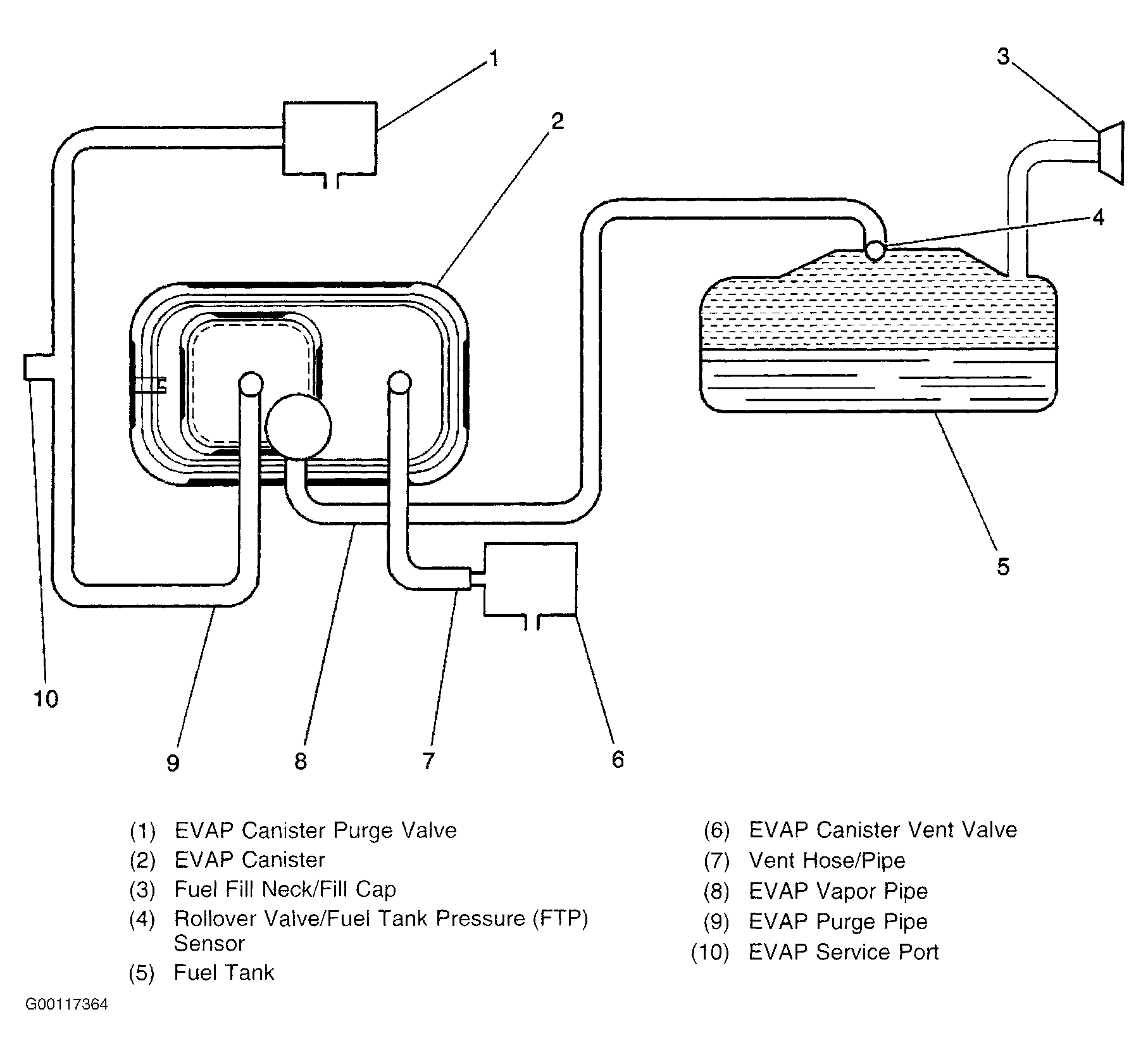 1
2
3
4
5
10
9
8
7
6

(1) EVAP Canister Purge Valve
(2) EVAP Canister
(3) Fuel Fill Neck/Fill Cap
(4) Rollover Valve/Fuel Tank Pressure (FTP) Sensor
(5) Fuel Tank

(6) EVAP Canister Vent Valve
(7) Vent Hose/Pipe
(8) EVAP Vapor Pipe
(9) EVAP Purge Pipe
(10) EVAP Service Port

G00117364