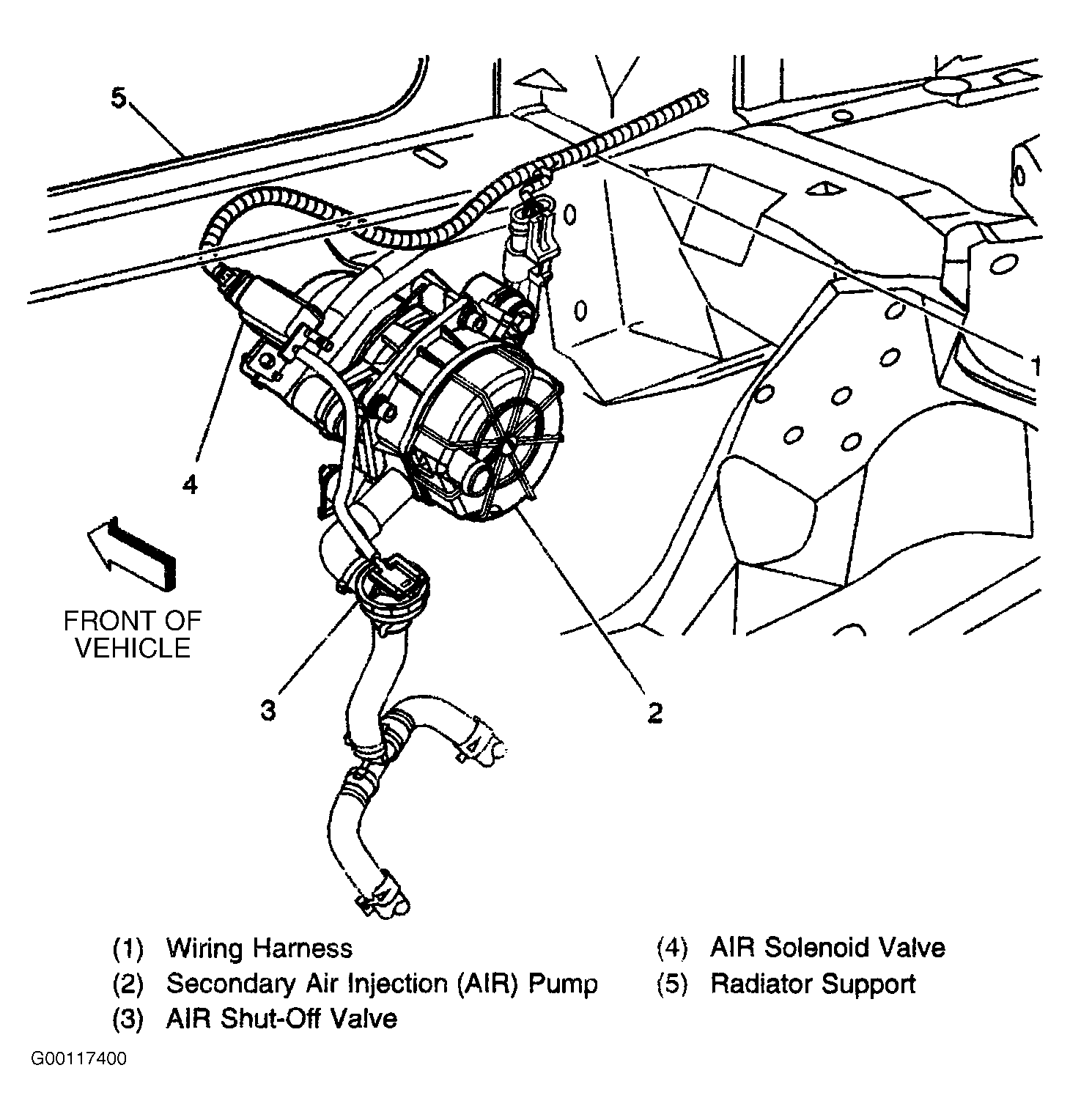 5

1

4

FRONT OF VEHICLE

3

2

(1) Wiring Harness
(2) Secondary Air Injection (AIR) Pump
(3) AIR Shut-Off Valve
(4) AIR Solenoid Valve
(5) Radiator Support

G00117400