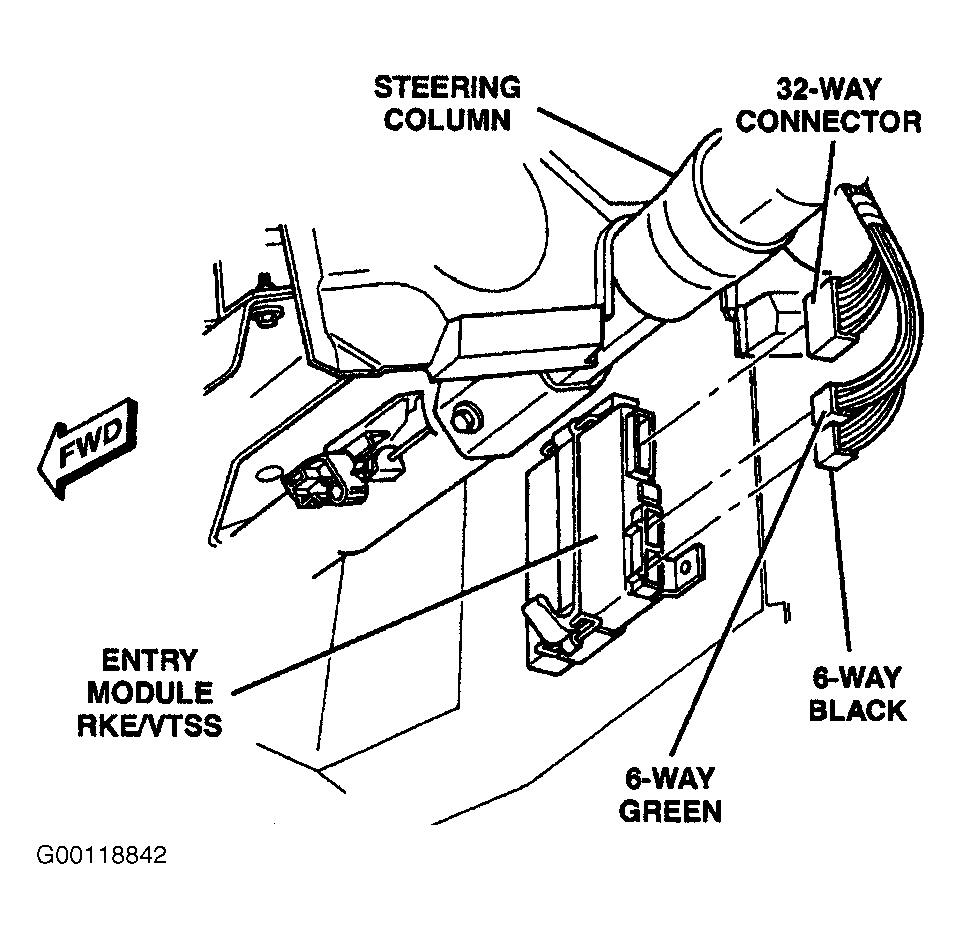 STEERING COLUMN

32-WAY CONNECTOR

FWD

ENTRY MODULE RKE/VTSS

6-WAY BLACK

6-WAY GREEN

G00118842