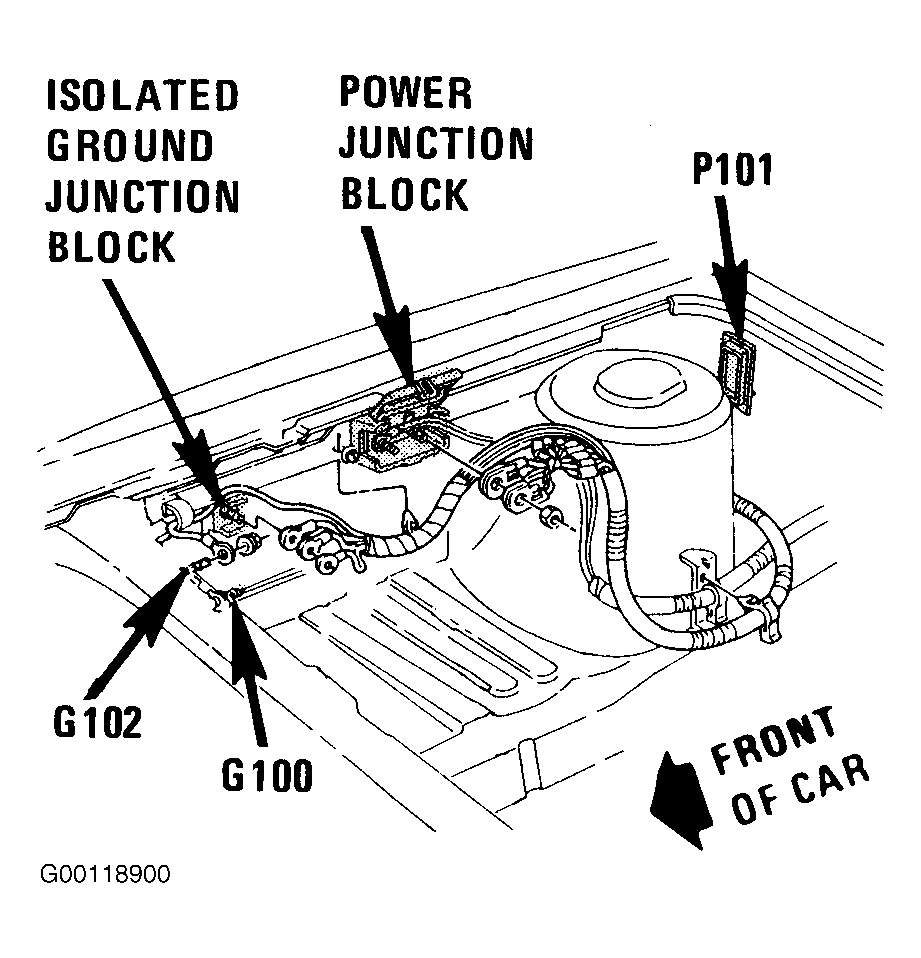 ISOLATED GROUND JUNCTION BLOCK

POWER JUNCTION BLOCK

P101

G102

G100

FRONT OF CAR

G00118900