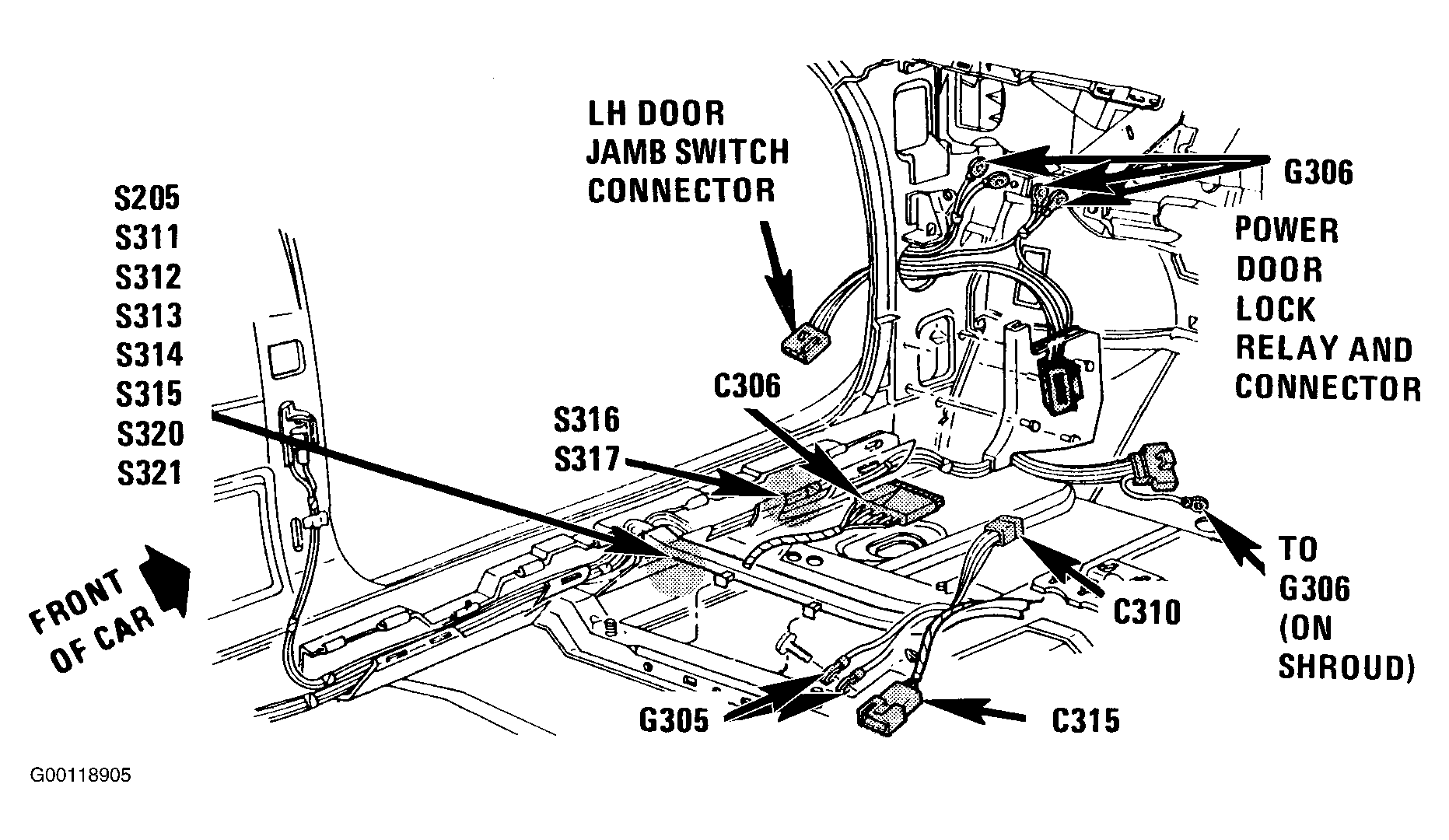 LH DOOR
JAMB SWITCH
CONNECTOR

G306

POWER
DOOR
LOCK
RELAY AND
CONNECTOR

S205
S311
S312
S313
S314
S315
S320
S321

C306

S316
S317

FRONT
OF CAR

TO
G306
(ON
SHROUD)

C310

G305

C315

G00118905