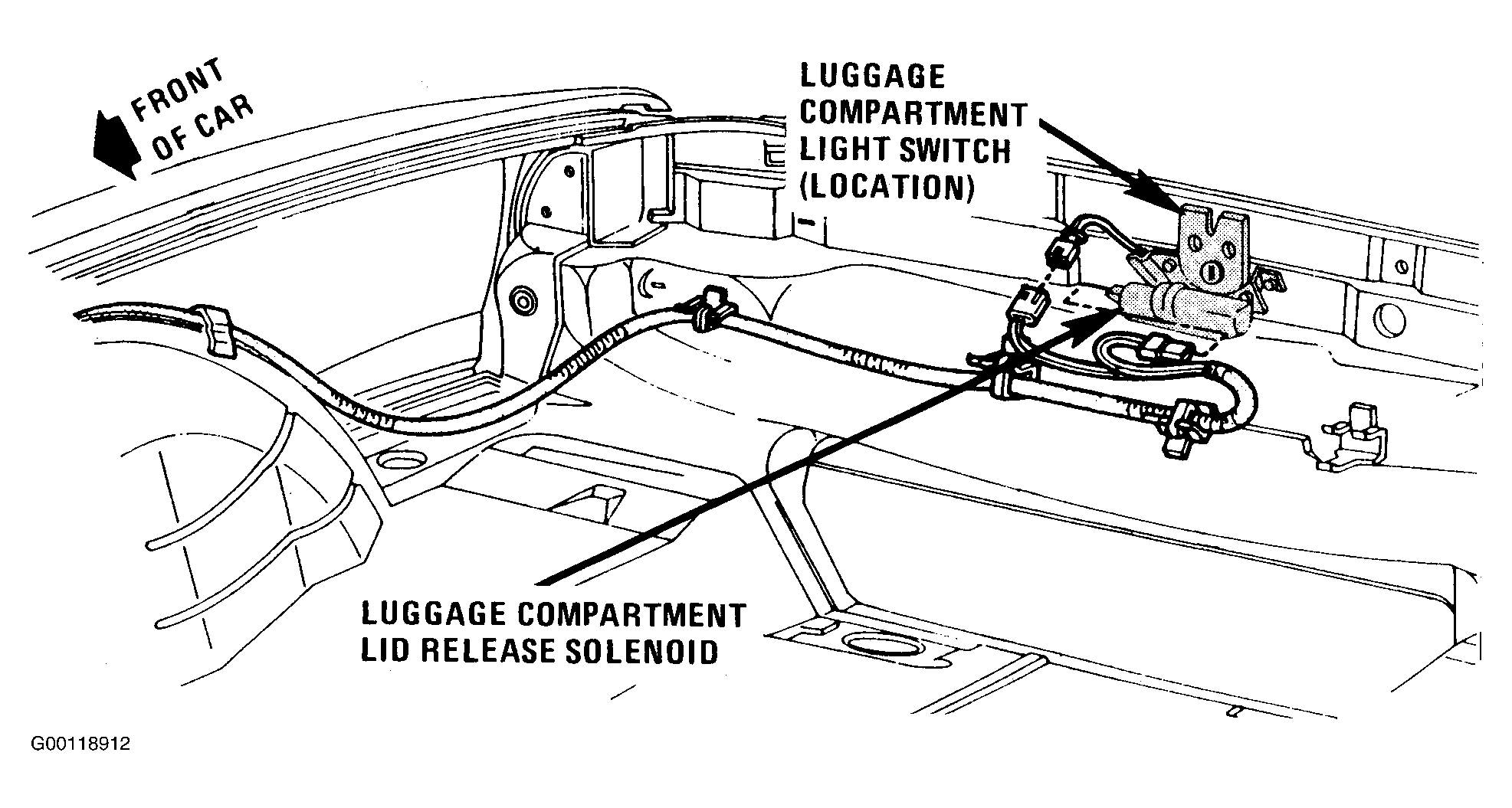 FRONT OF CAR

LUGGAGE COMPARTMENT LIGHT SWITCH (LOCATION)

LUGGAGE COMPARTMENT LID RELEASE SOLENOID

G00118912