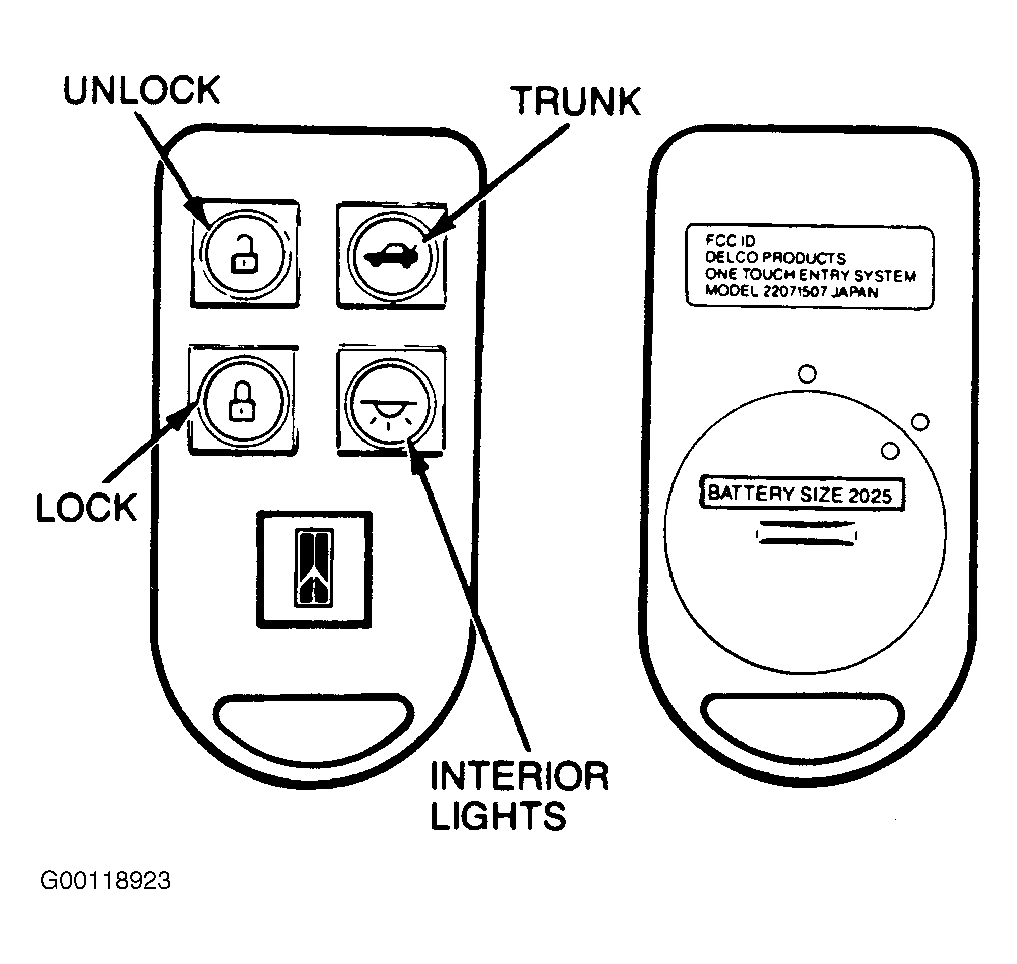 UNLOCK

TRUNK

LOCK

INTERIOR LIGHTS

FCC ID
DELCO PRODUCTS
ONE TOUCH ENTRY SYSTEM
MODEL 22071507 JAPAN

BATTERY SIZE 2025

G00118923