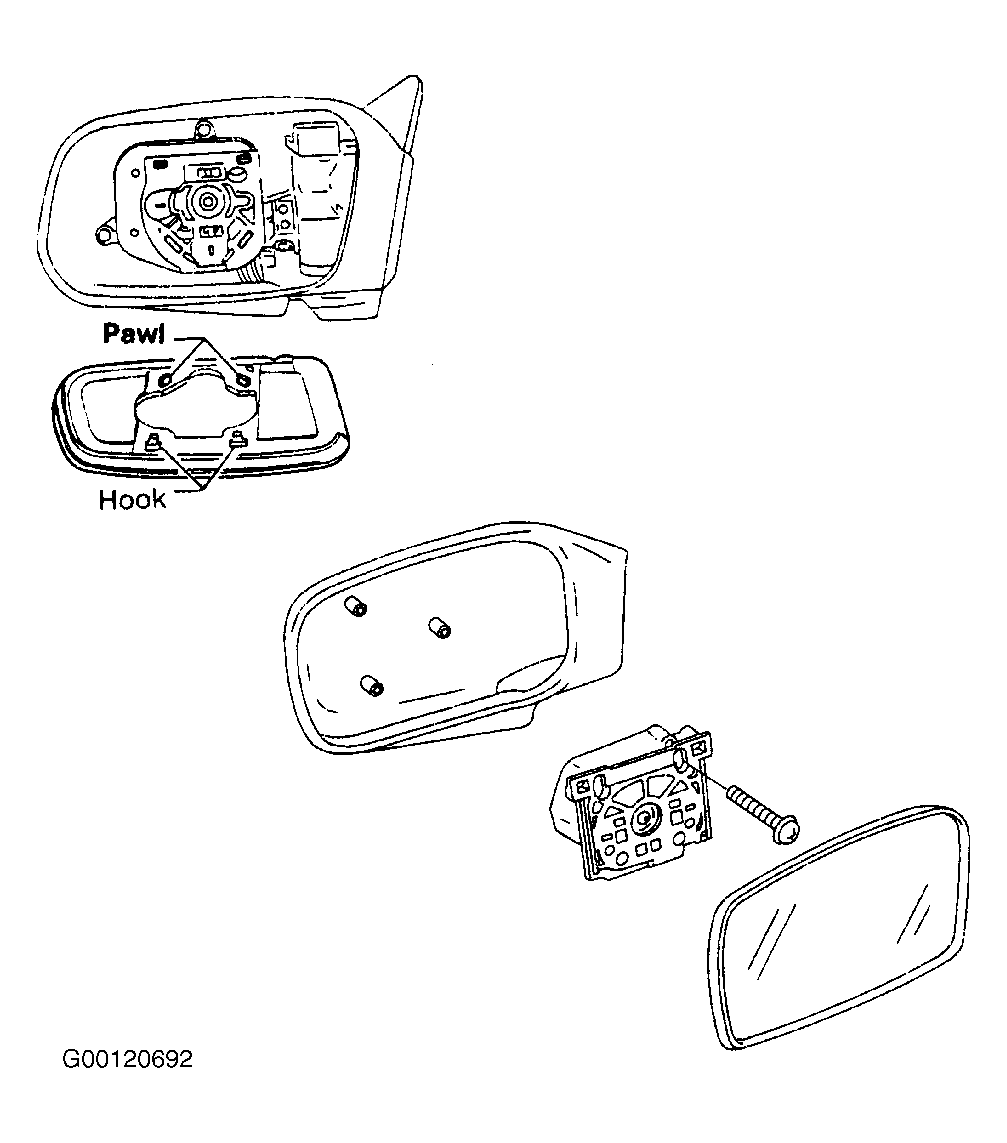 Pawl

Hook

G00120692