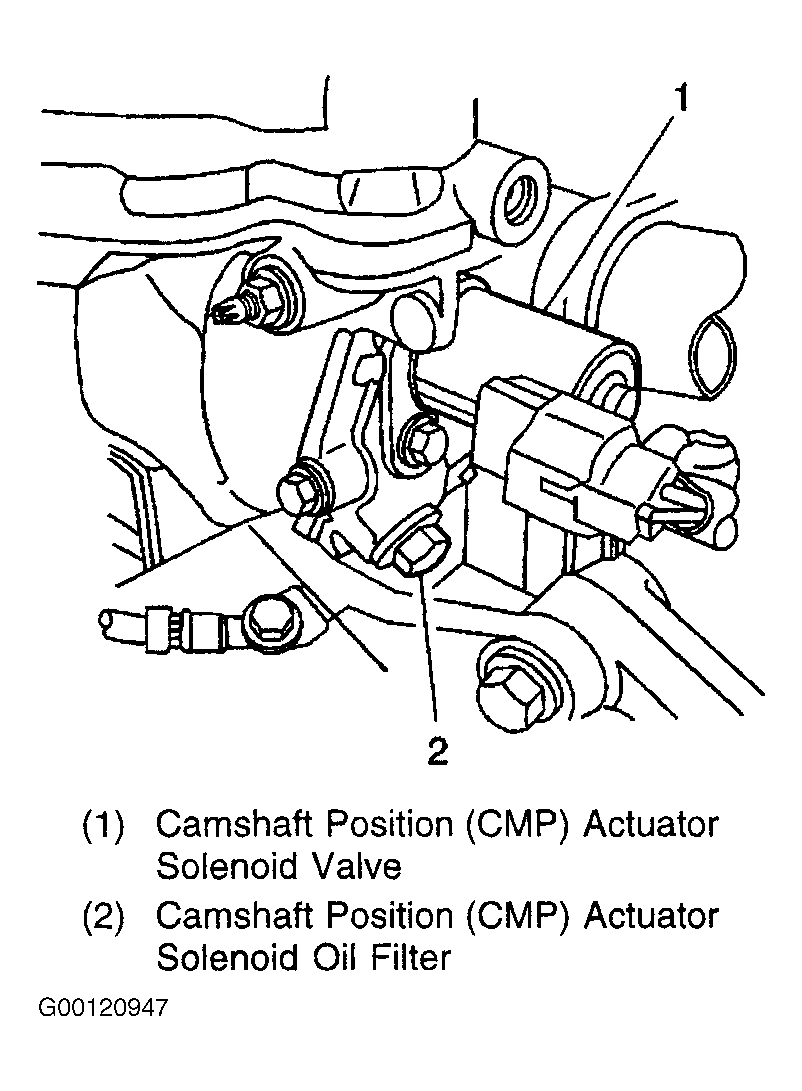 1

2

(1) Camshaft Position (CMP) Actuator Solenoid Valve

(2) Camshaft Position (CMP) Actuator Solenoid Oil Filter

G00120947