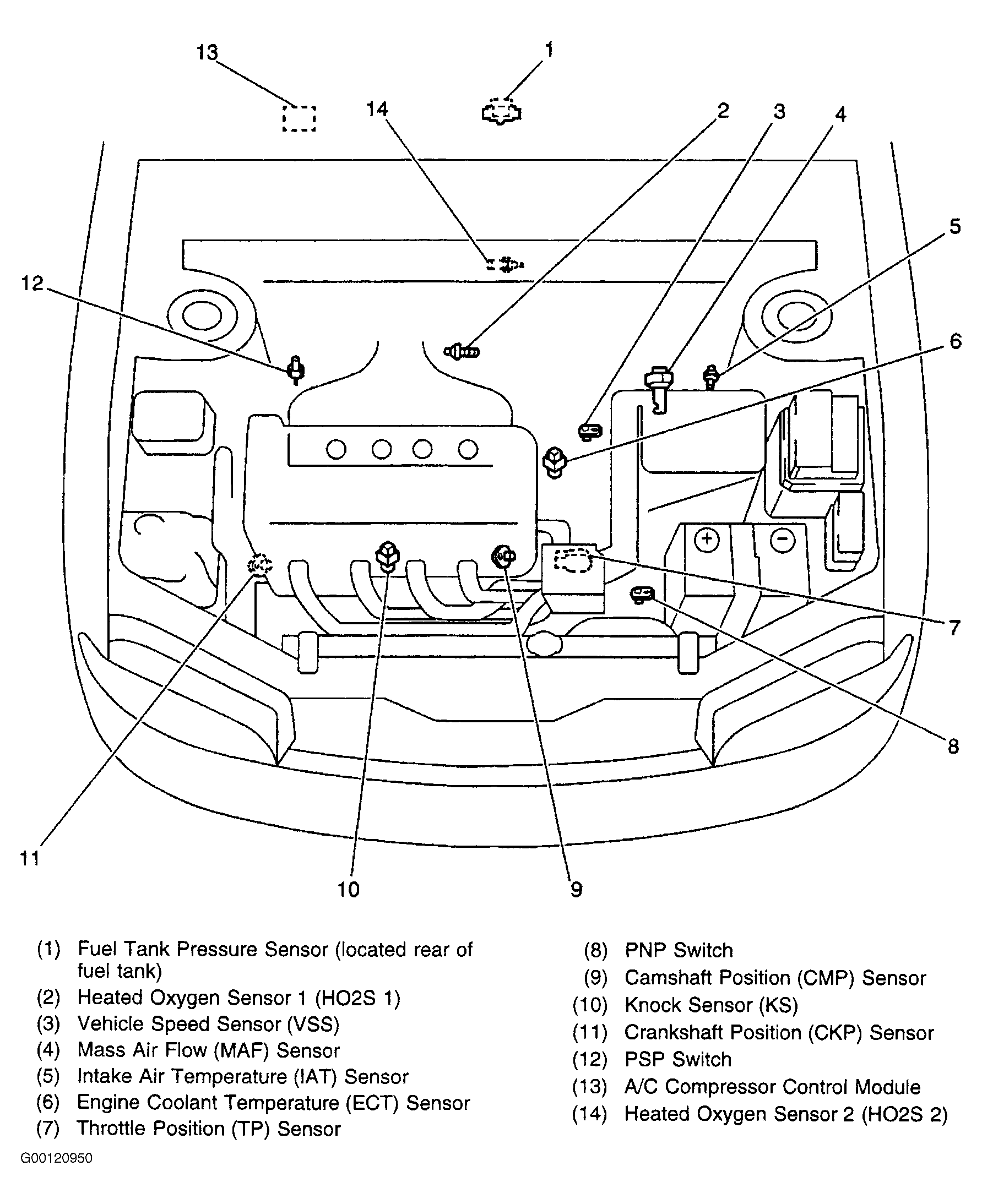 13
1
14
2
3
4
5
12
6
7
8
11
10
9

(1) Fuel Tank Pressure Sensor (located rear of fuel tank)
(2) Heated Oxygen Sensor 1 (HO2S 1)
(3) Vehicle Speed Sensor (VSS)
(4) Mass Air Flow (MAF) Sensor
(5) Intake Air Temperature (IAT) Sensor
(6) Engine Coolant Temperature (ECT) Sensor
(7) Throttle Position (TP) Sensor

(8) PNP Switch
(9) Camshaft Position (CMP) Sensor
(10) Knock Sensor (KS)
(11) Crankshaft Position (CKP) Sensor
(12) PSP Switch
(13) A/C Compressor Control Module
(14) Heated Oxygen Sensor 2 (HO2S 2)

G00120950