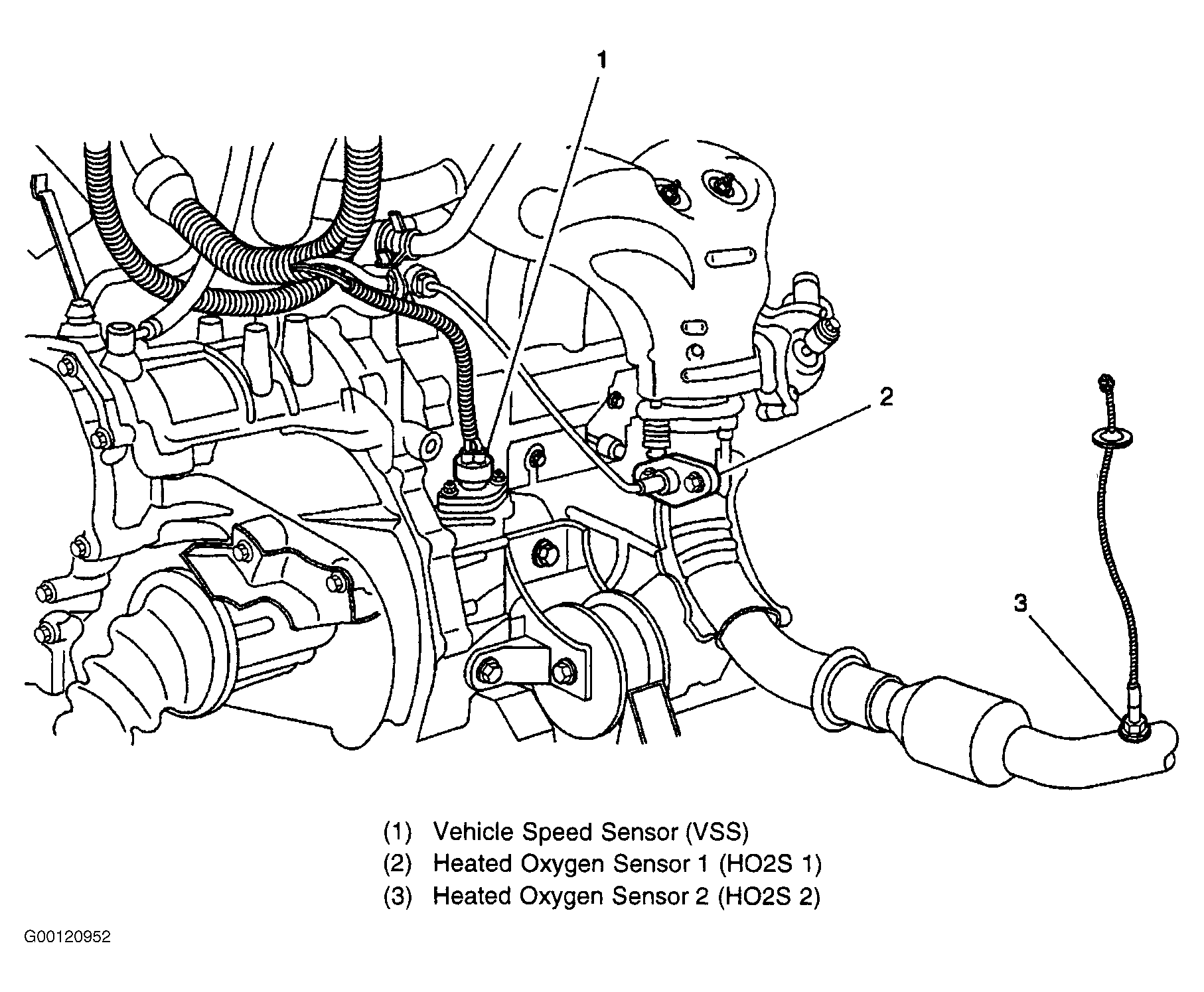 1

2

3

(1) Vehicle Speed Sensor (VSS)
(2) Heated Oxygen Sensor 1 (HO2S 1)
(3) Heated Oxygen Sensor 2 (HO2S 2)

G00120952