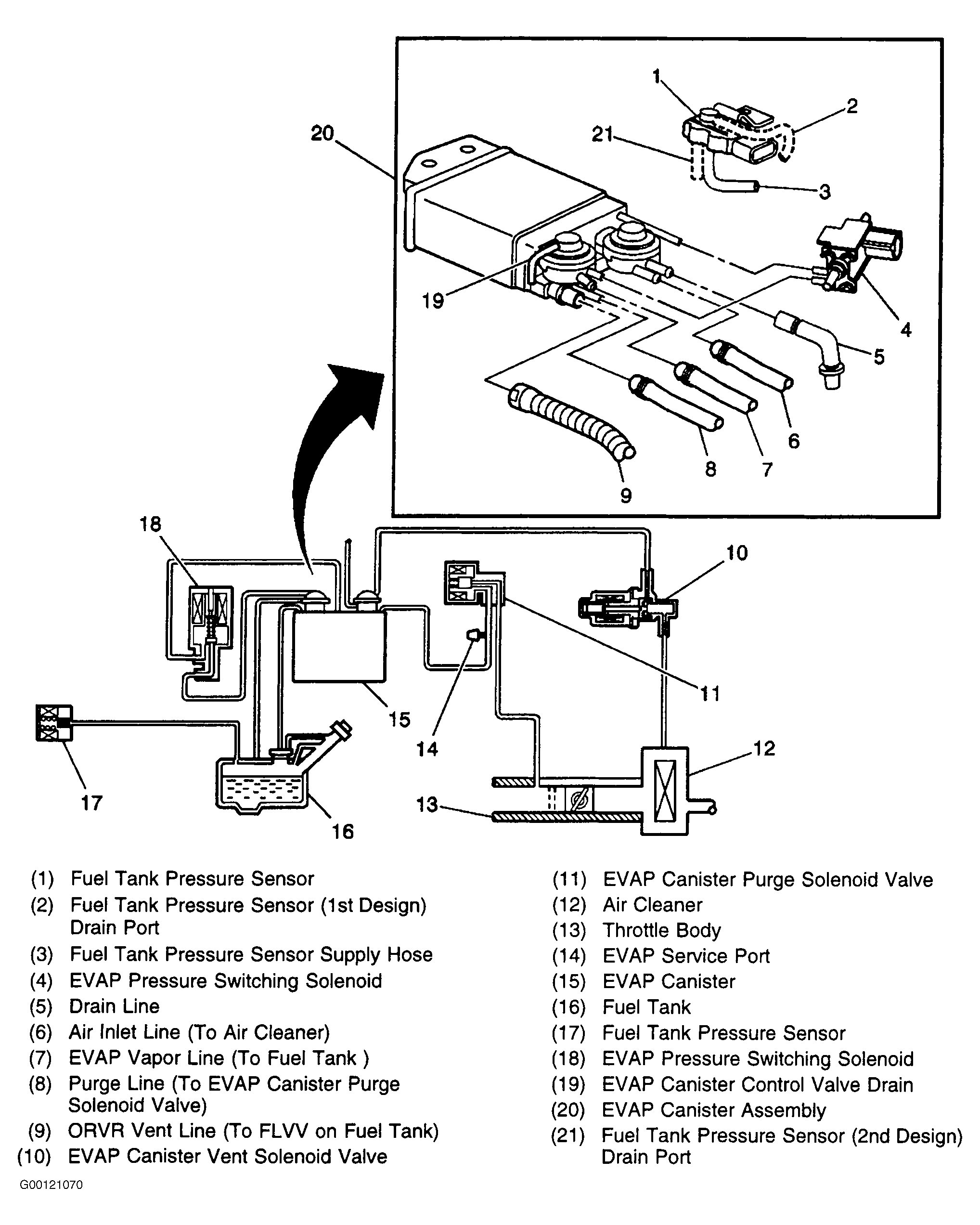 1
2
21
20
3
4
19
5
6
7
8
9
18
10
11
15
14
12
17
13
16

(1) Fuel Tank Pressure Sensor
(2) Fuel Tank Pressure Sensor (1st Design) Drain Port
(3) Fuel Tank Pressure Sensor Supply Hose
(4) EVAP Pressure Switching Solenoid
(5) Drain Line
(6) Air Inlet Line (To Air Cleaner)
(7) EVAP Vapor Line (To Fuel Tank )
(8) Purge Line (To EVAP Canister Purge Solenoid Valve)
(9) ORVR Vent Line (To FLVV on Fuel Tank)
(10) EVAP Canister Vent Solenoid Valve

(11) EVAP Canister Purge Solenoid Valve
(12) Air Cleaner
(13) Throttle Body
(14) EVAP Service Port
(15) EVAP Canister
(16) Fuel Tank
(17) Fuel Tank Pressure Sensor
(18) EVAP Pressure Switching Solenoid
(19) EVAP Canister Control Valve Drain
(20) EVAP Canister Assembly
(21) Fuel Tank Pressure Sensor (2nd Design) Drain Port

G00121070