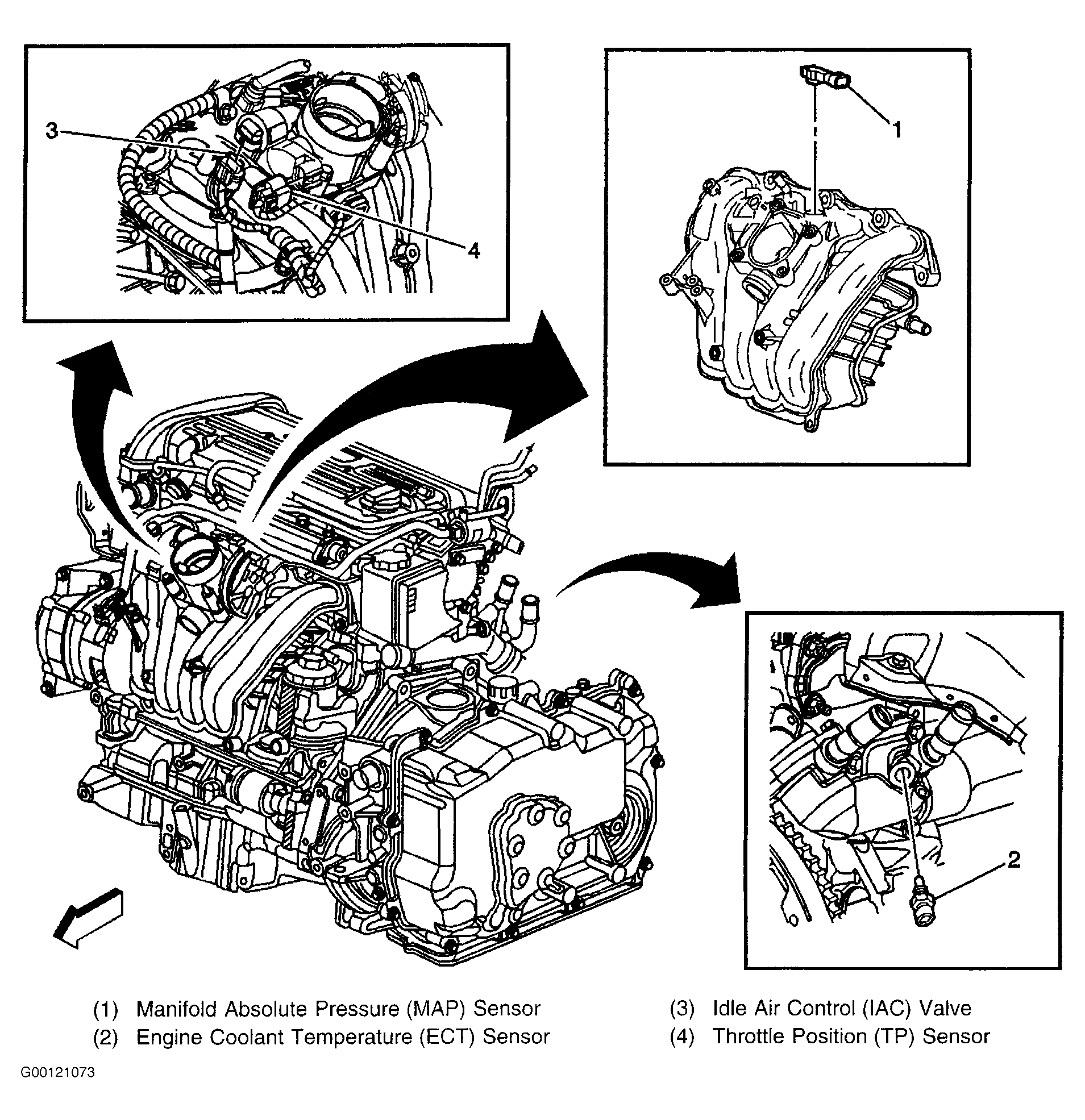 3

4

1

2

(1) Manifold Absolute Pressure (MAP) Sensor
(2) Engine Coolant Temperature (ECT) Sensor
(3) Idle Air Control (IAC) Valve
(4) Throttle Position (TP) Sensor

G00121073