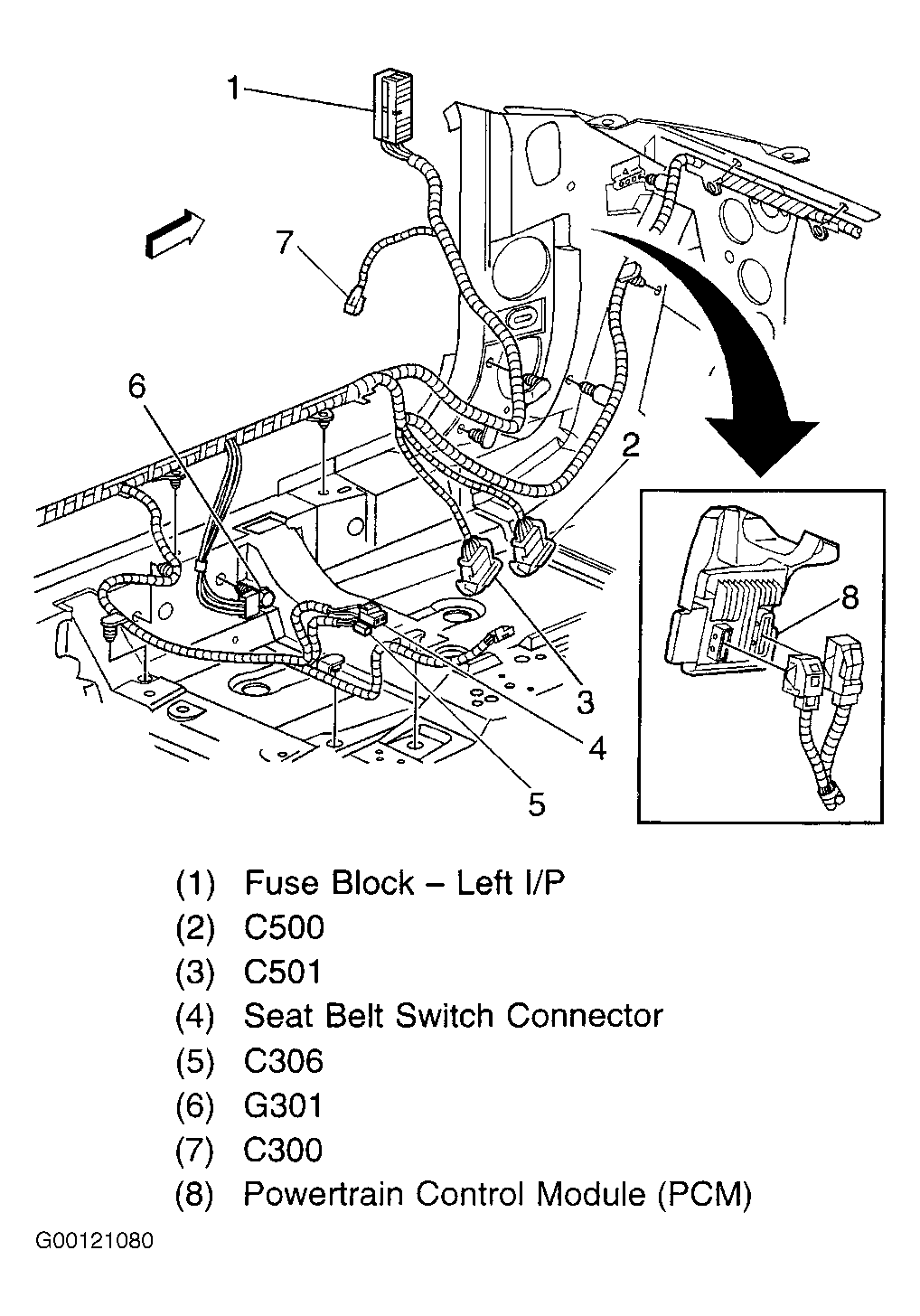 1
7
6
2
8
3
4
5

(1) Fuse Block – Left I/P
(2) C500
(3) C501
(4) Seat Belt Switch Connector
(5) C306
(6) G301
(7) C300
(8) Powertrain Control Module (PCM)

G00121080