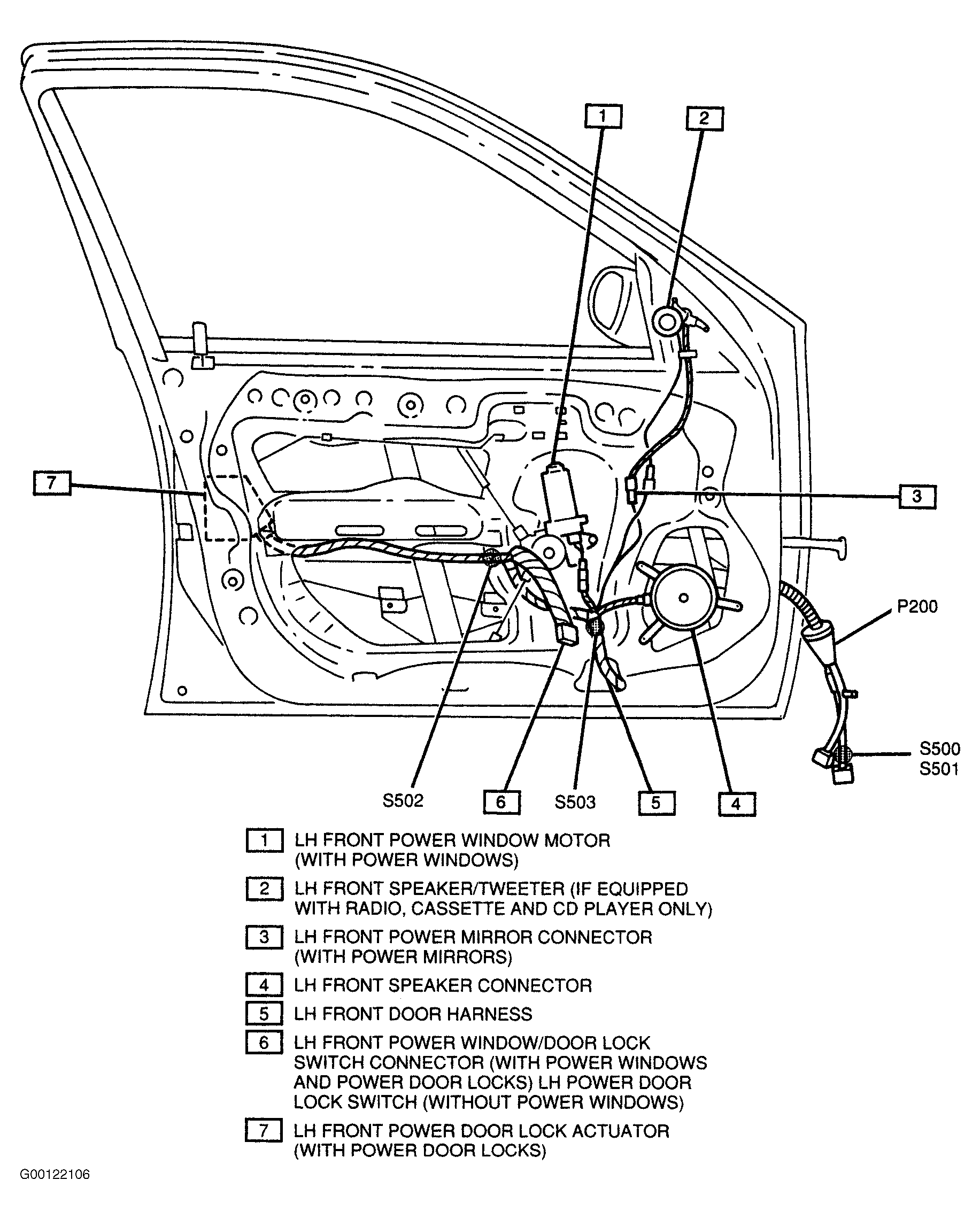 1
2
7
3
P200
S500
S501
S502
6
S503
5
4

1 LH FRONT POWER WINDOW MOTOR (WITH POWER WINDOWS)

2 LH FRONT SPEAKER/TWEETER (IF EQUIPPED WITH RADIO, CASSETTE AND CD PLAYER ONLY)

3 LH FRONT POWER MIRROR CONNECTOR (WITH POWER MIRRORS)

4 LH FRONT SPEAKER CONNECTOR

5 LH FRONT DOOR HARNESS

6 LH FRONT POWER WINDOW/DOOR LOCK SWITCH CONNECTOR (WITH POWER WINDOWS AND POWER DOOR LOCKS) LH POWER DOOR LOCK SWITCH (WITHOUT POWER WINDOWS)

7 LH FRONT POWER DOOR LOCK ACTUATOR (WITH POWER DOOR LOCKS)

G00122106