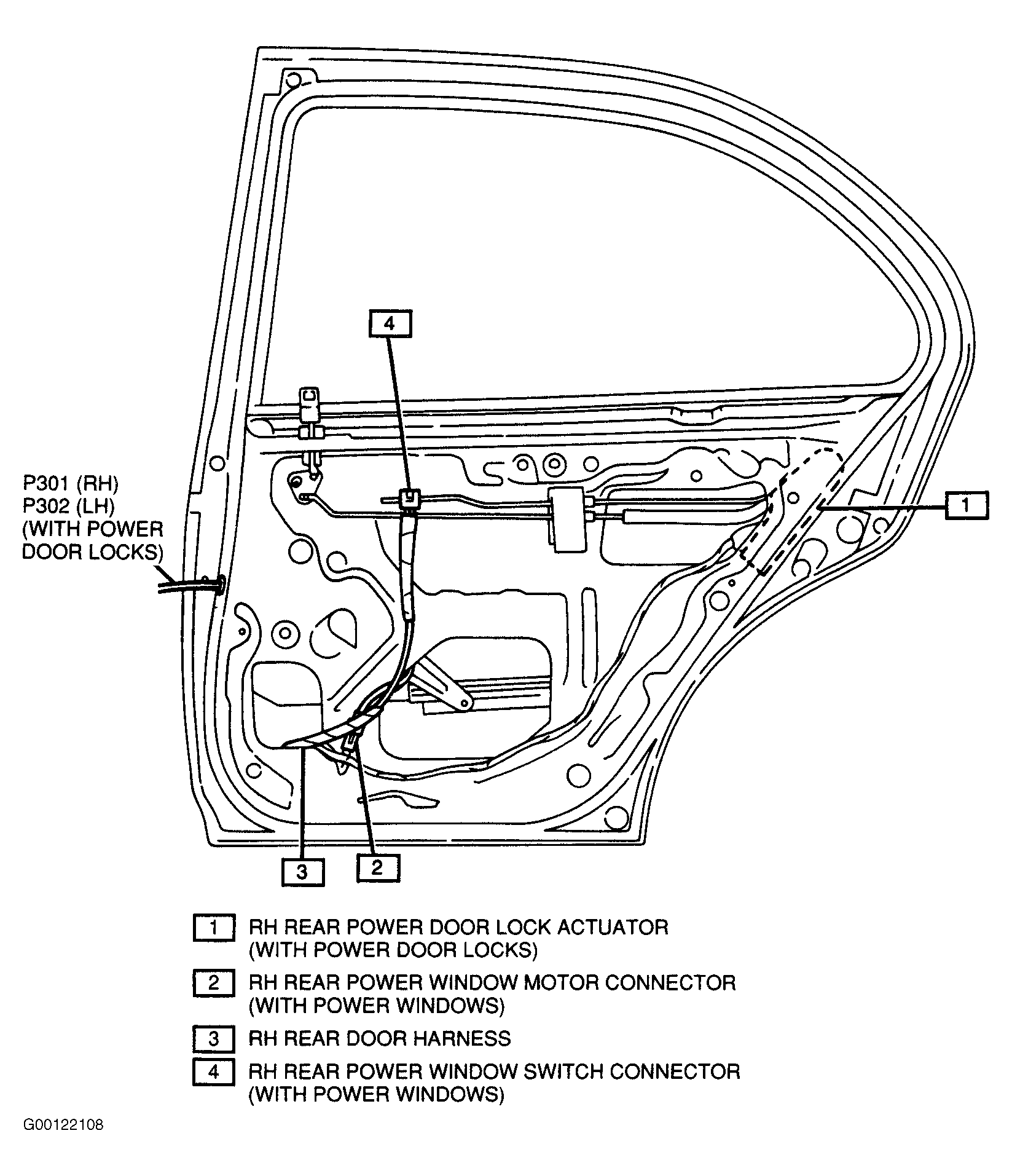 4

P301 (RH)
P302 (LH)
(WITH POWER DOOR LOCKS)

1

3

2

1 RH REAR POWER DOOR LOCK ACTUATOR (WITH POWER DOOR LOCKS)

2 RH REAR POWER WINDOW MOTOR CONNECTOR (WITH POWER WINDOWS)

3 RH REAR DOOR HARNESS

4 RH REAR POWER WINDOW SWITCH CONNECTOR (WITH POWER WINDOWS)

G00122108