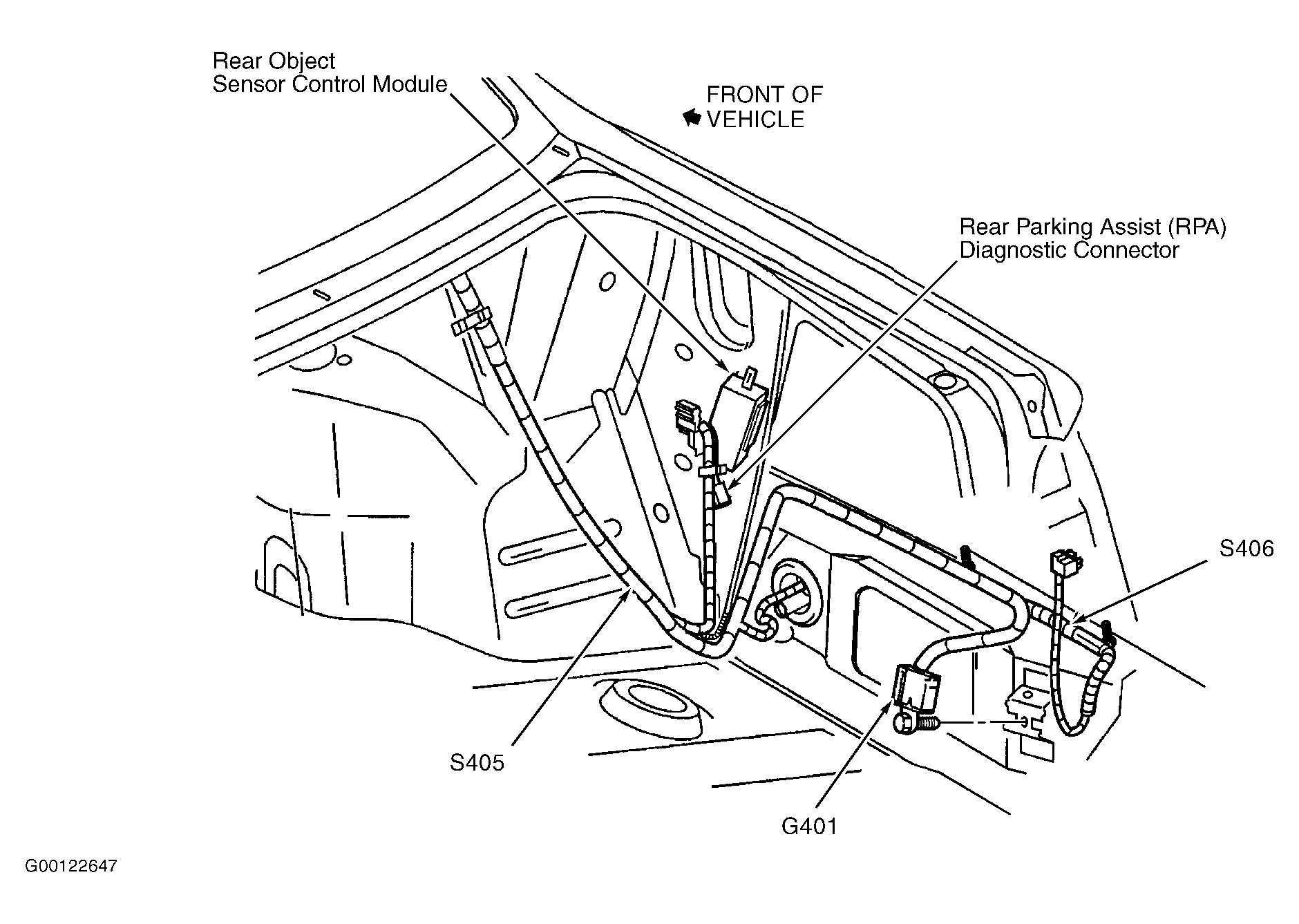 Rear Object Sensor Control Module

FRONT OF VEHICLE

Rear Parking Assist (RPA) Diagnostic Connector

S406

S405

G401

G00122647