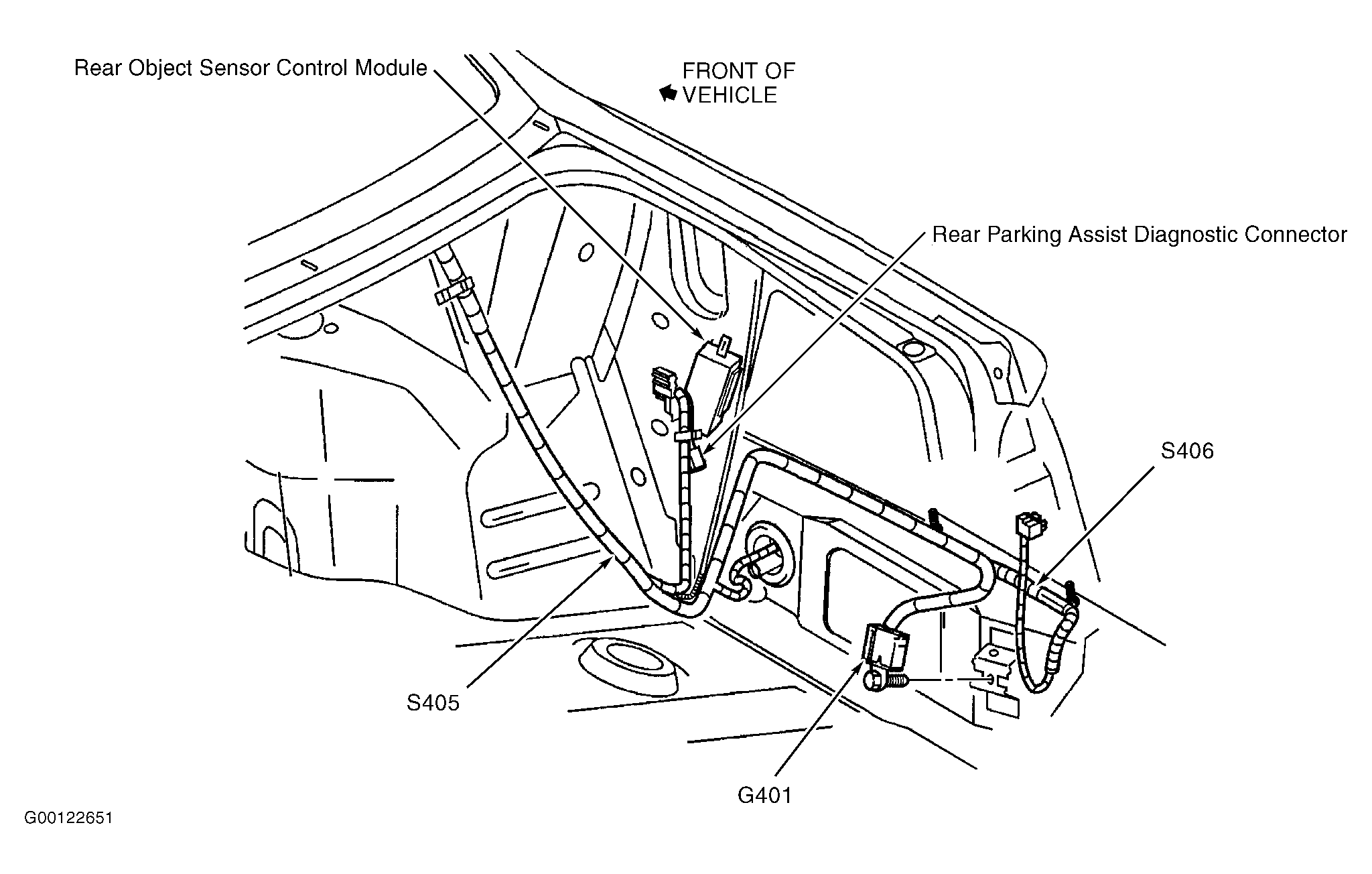 Rear Object Sensor Control Module

FRONT OF VEHICLE

Rear Parking Assist Diagnostic Connector

S406

S405

G401

G00122651