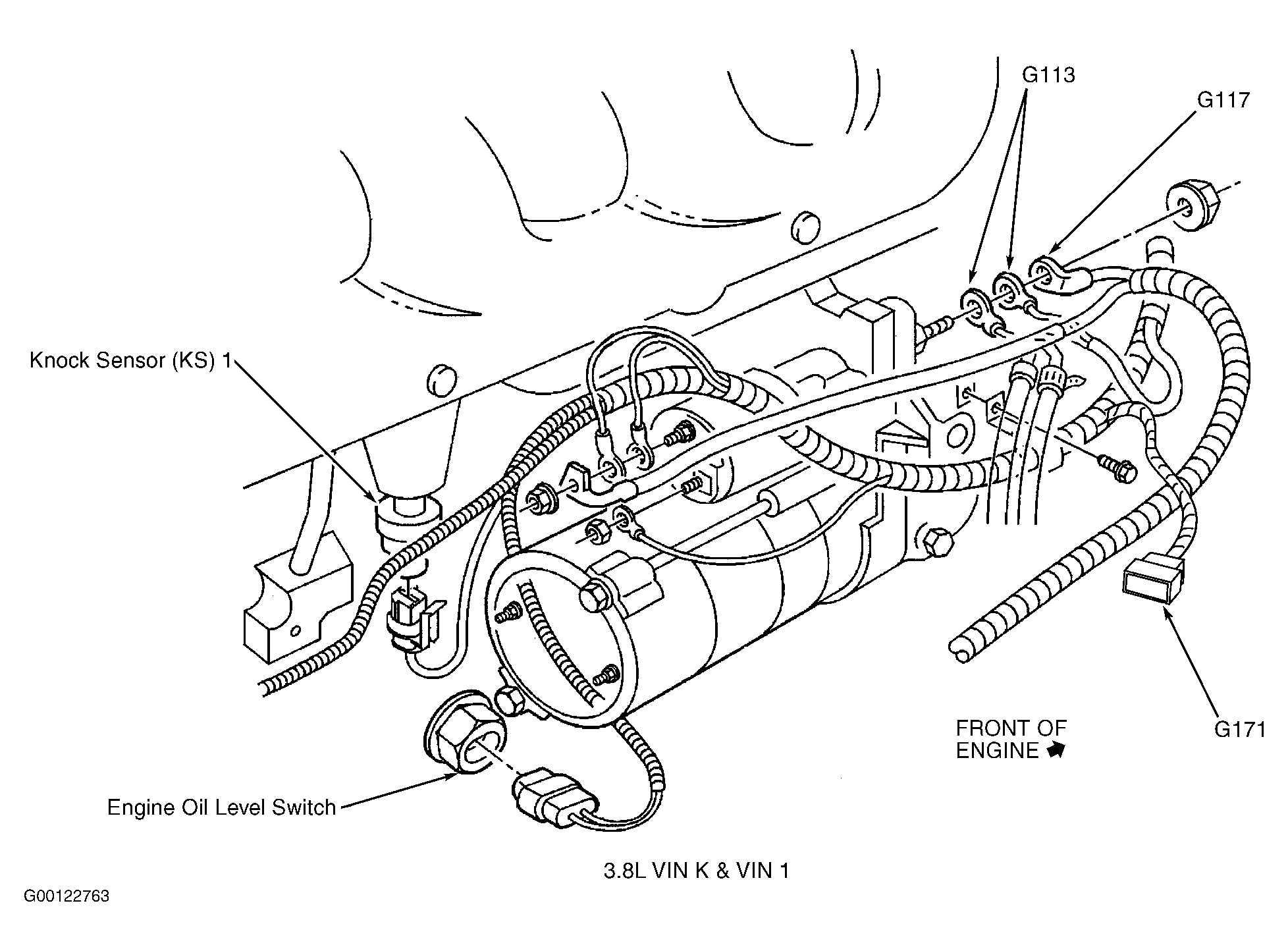 G113

G117

Knock Sensor (KS) 1

FRONT OF ENGINE

G171

Engine Oil Level Switch

3.8L VIN K & VIN 1

G00122763