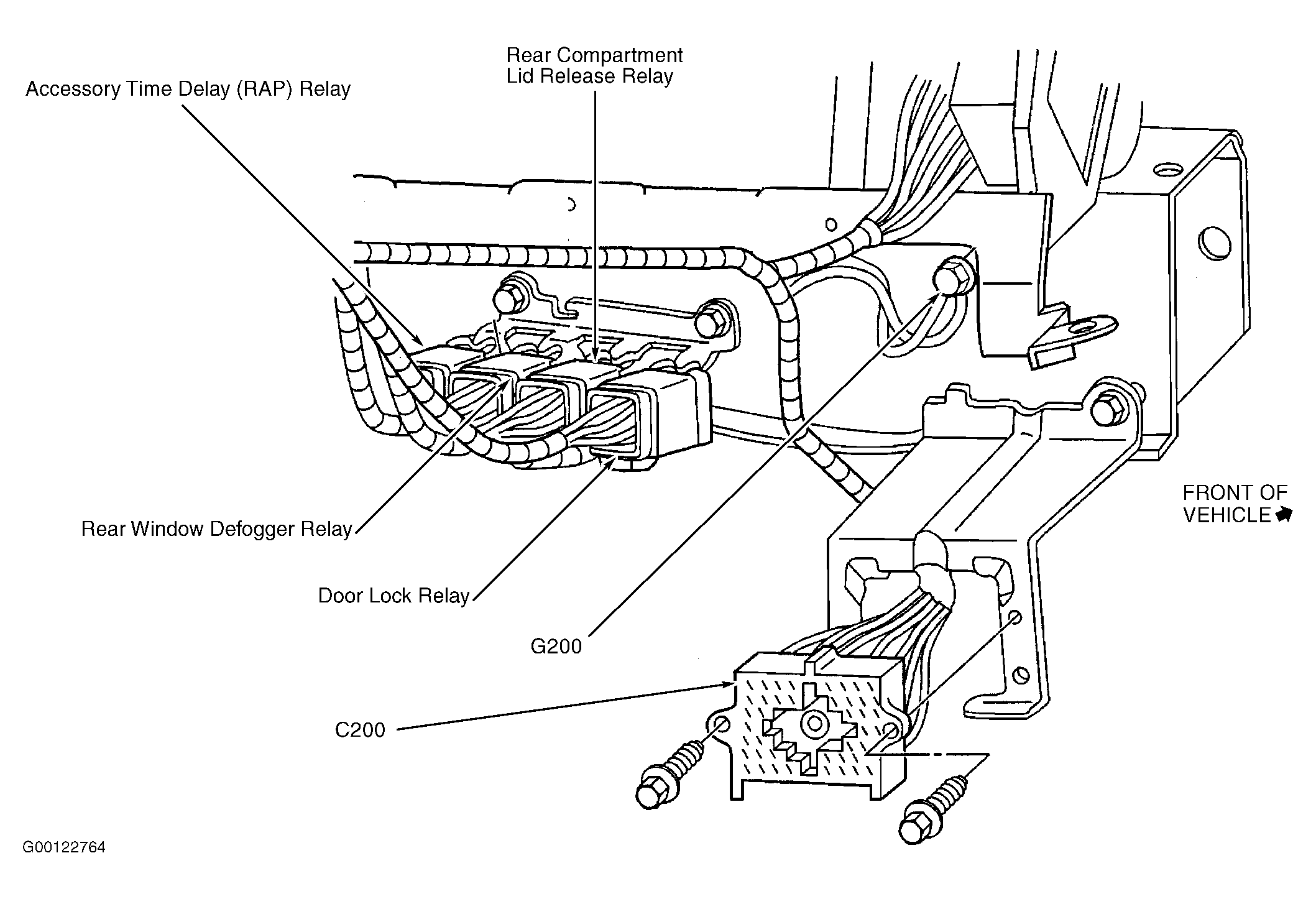 Rear Compartment
Lid Release Relay

Accessory Time Delay (RAP) Relay

FRONT OF
VEHICLE

Rear Window Defogger Relay

Door Lock Relay

G200

C200

G00122764