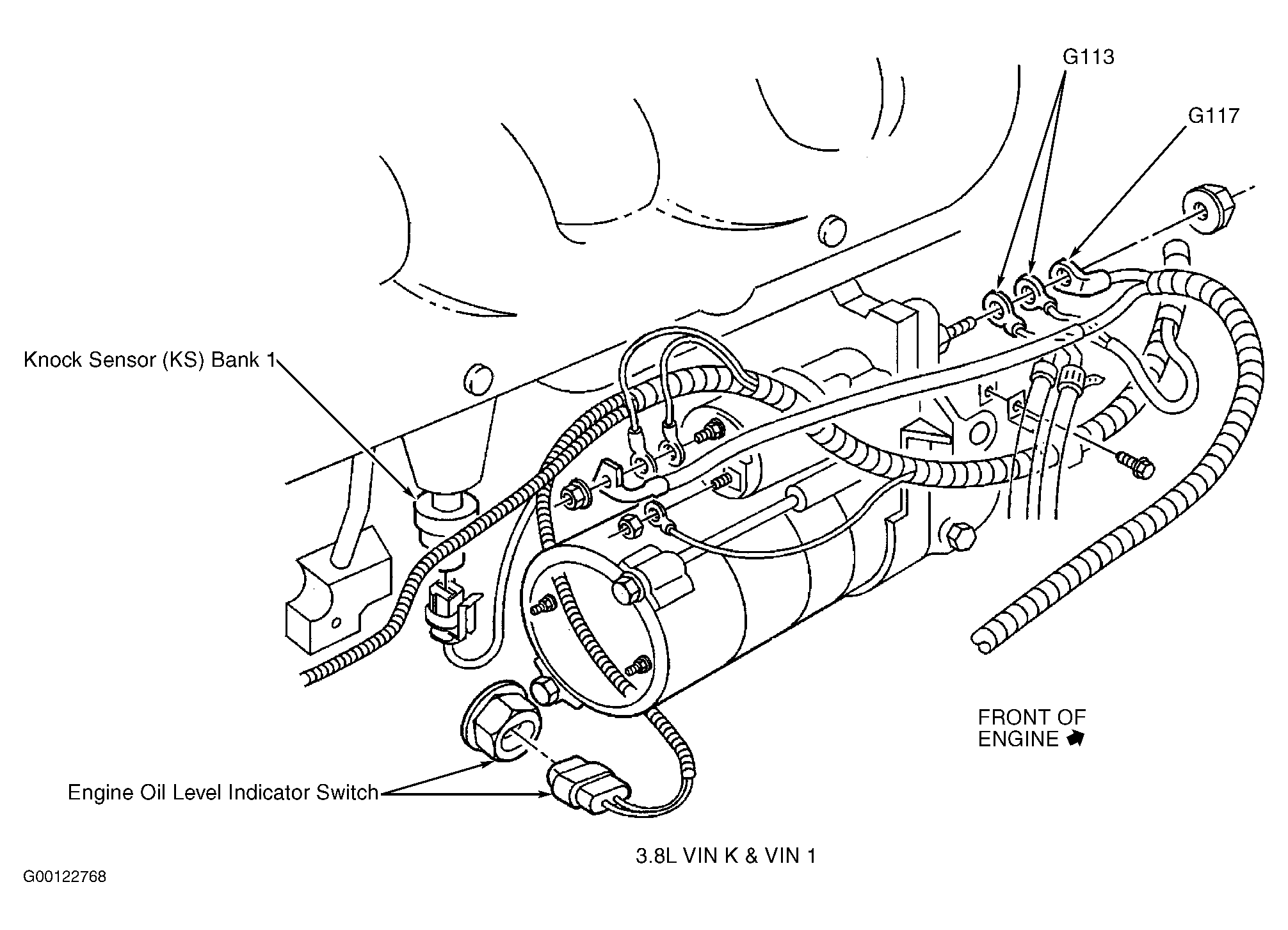 G113

G117

Knock Sensor (KS) Bank 1

FRONT OF ENGINE

Engine Oil Level Indicator Switch

3.8L VIN K & VIN 1

G00122768