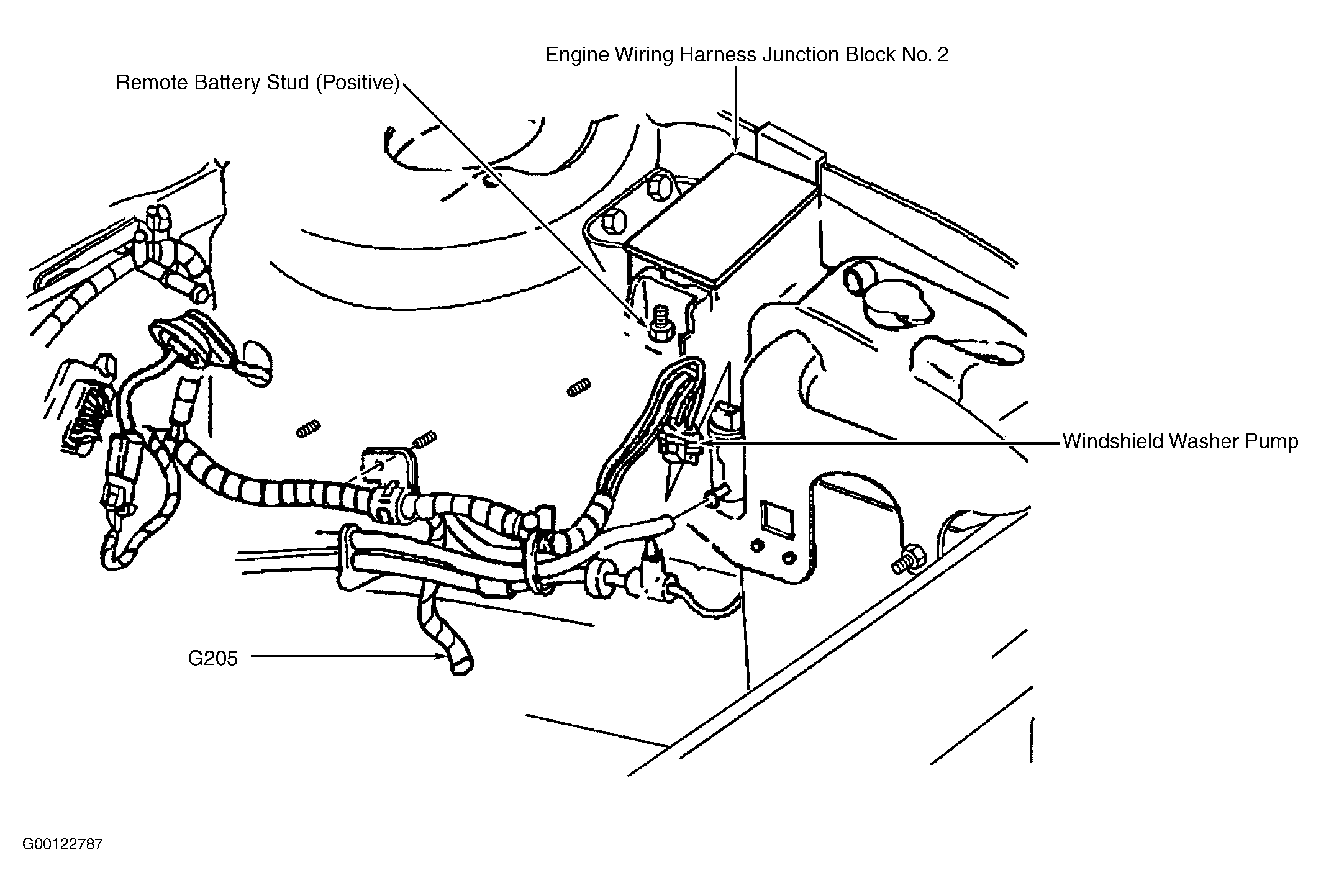 Engine Wiring Harness Junction Block No. 2

Remote Battery Stud (Positive)

Windshield Washer Pump

G205

G00122787