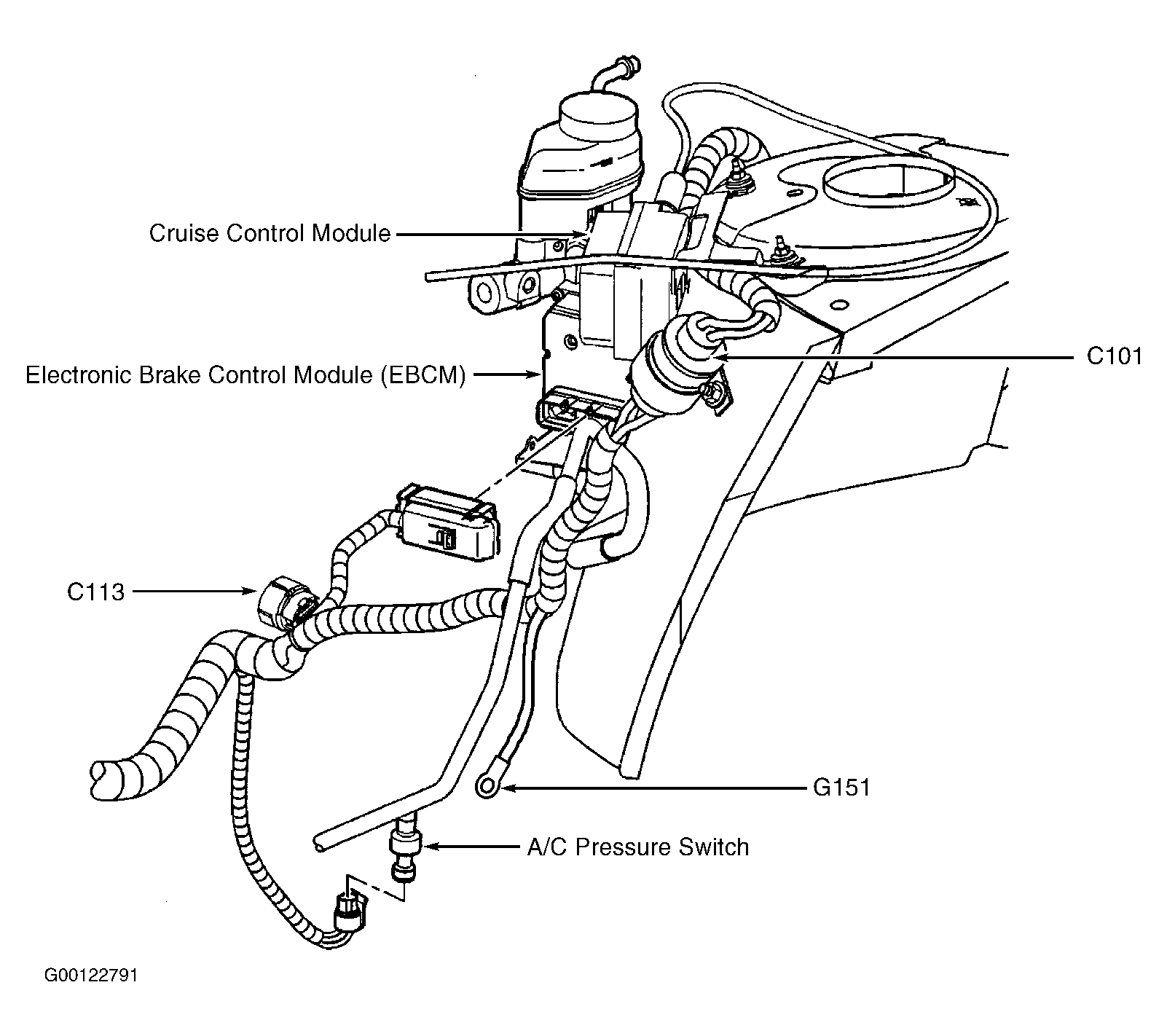 Cruise Control Module

Electronic Brake Control Module (EBCM)

C101

C113

G151

A/C Pressure Switch

G00122791