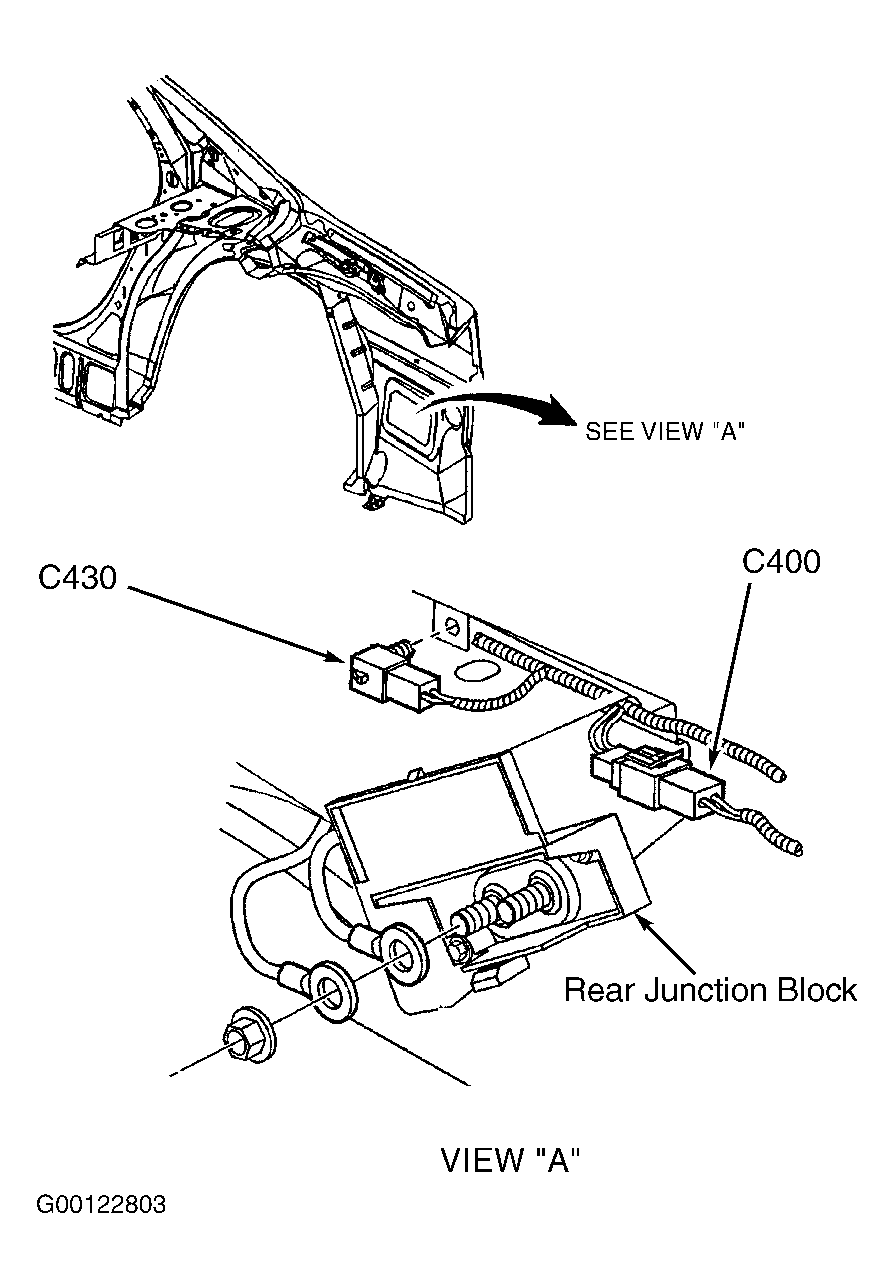 SEE VIEW "A"

C430

C400

Rear Junction Block

VIEW "A"

G00122803