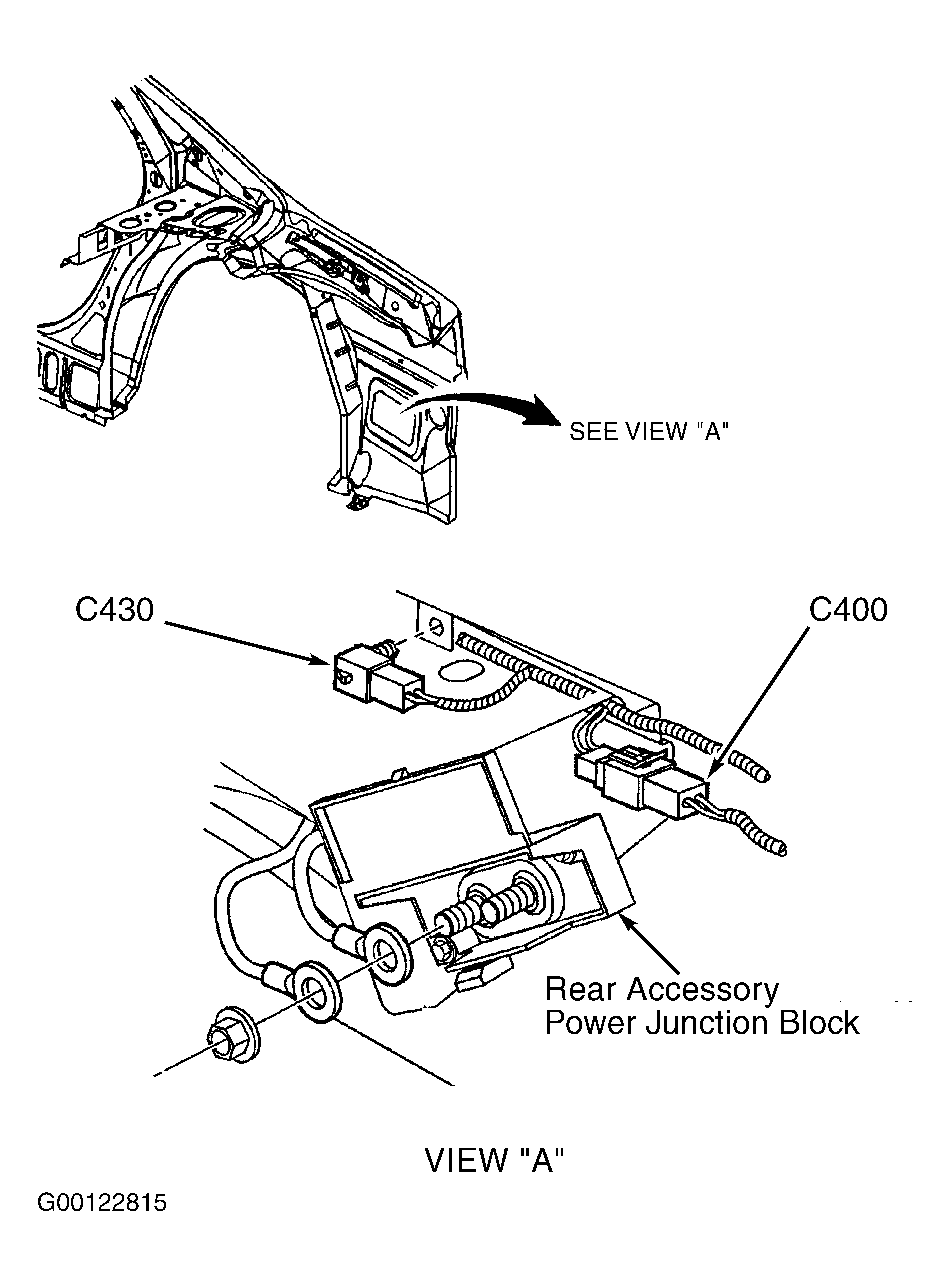 SEE VIEW "A"

C430

C400

Rear Accessory Power Junction Block

VIEW "A"

G00122815