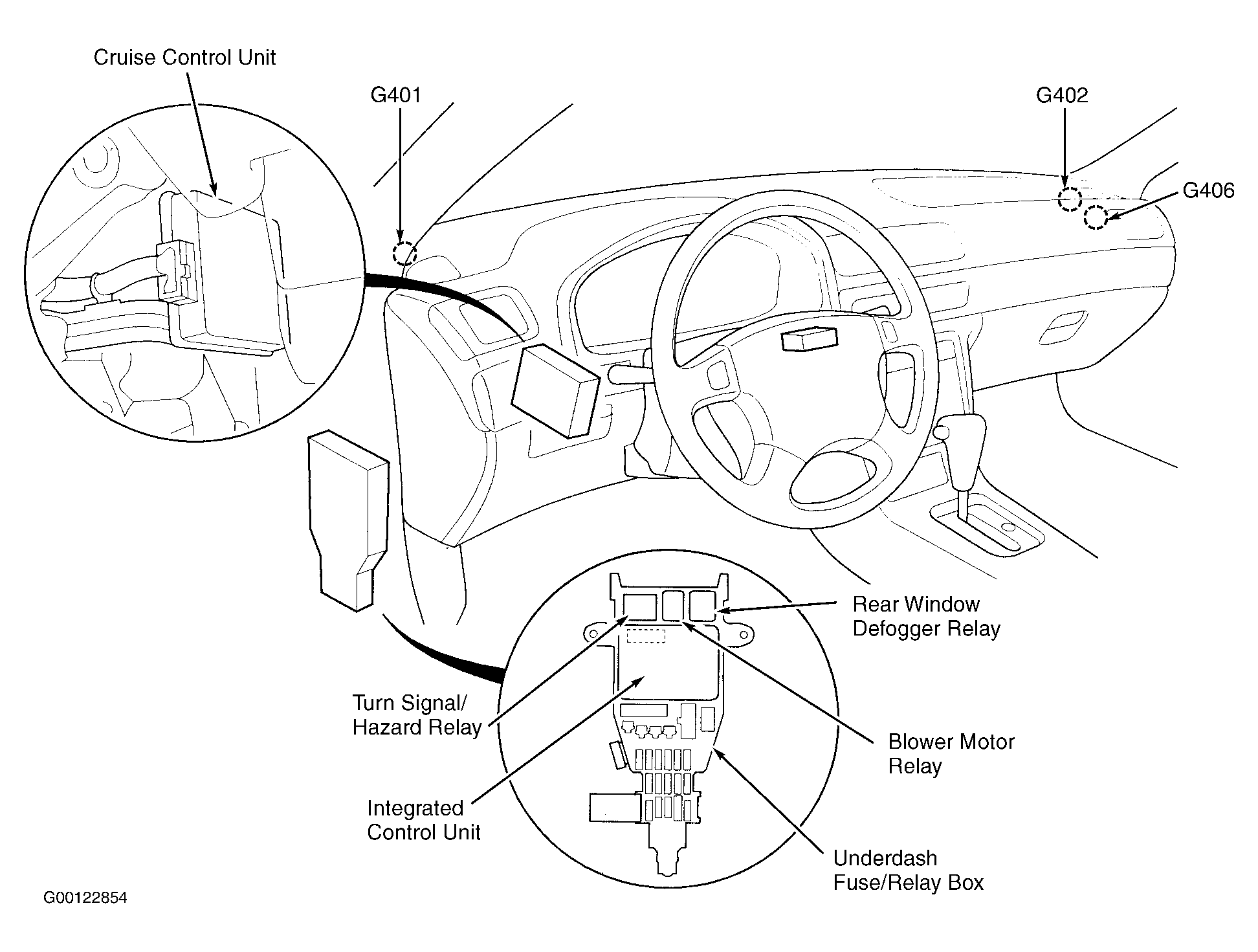 Cruise Control Unit

G401

G402

G406

Rear Window
Defogger Relay

Turn Signal/
Hazard Relay

Blower Motor
Relay

Integrated
Control Unit

Underdash
Fuse/Relay Box

G00122854