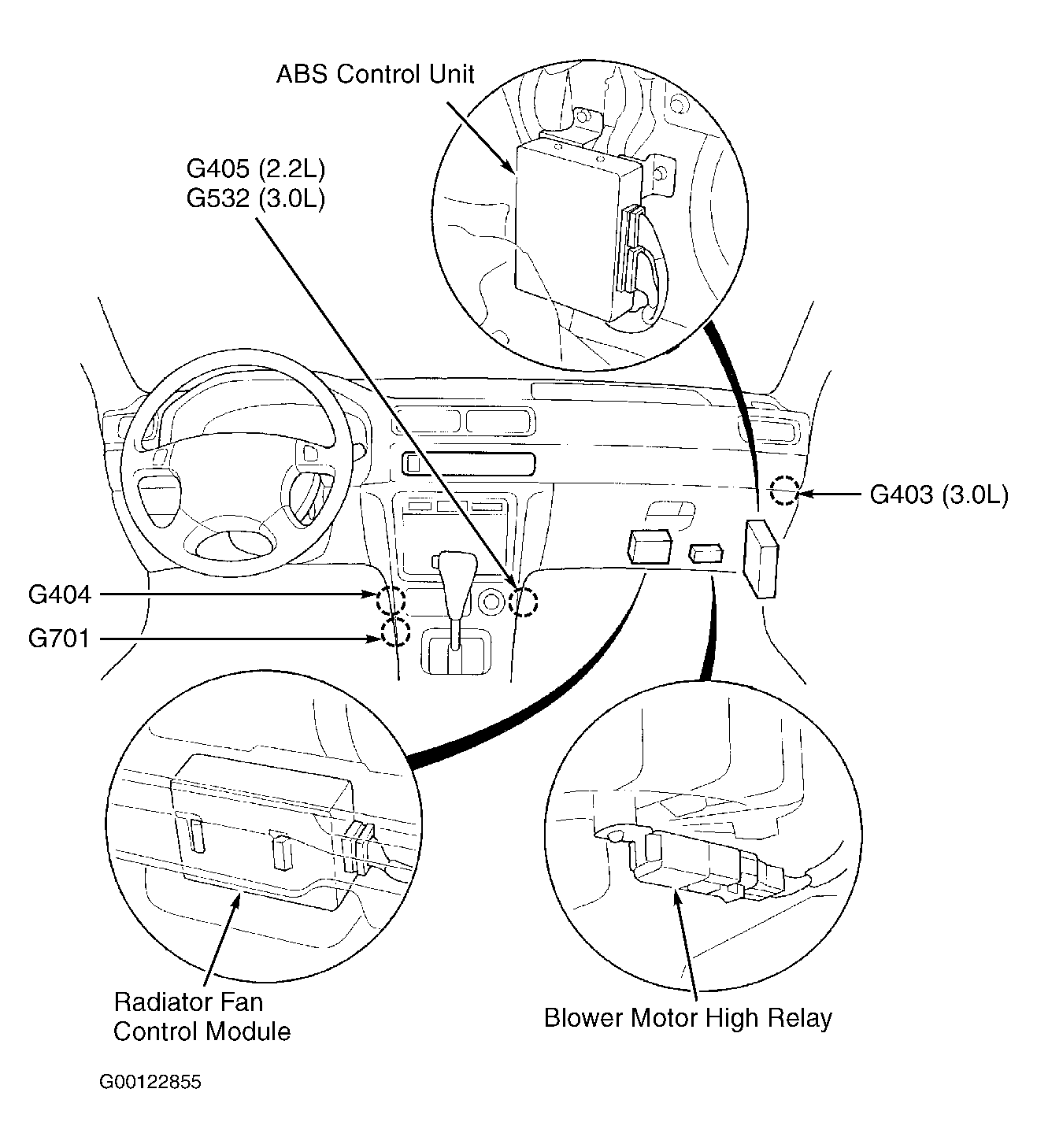 ABS Control Unit

G405 (2.2L)
G532 (3.0L)

G403 (3.0L)

G404

G701

Radiator Fan Control Module

Blower Motor High Relay

G00122855