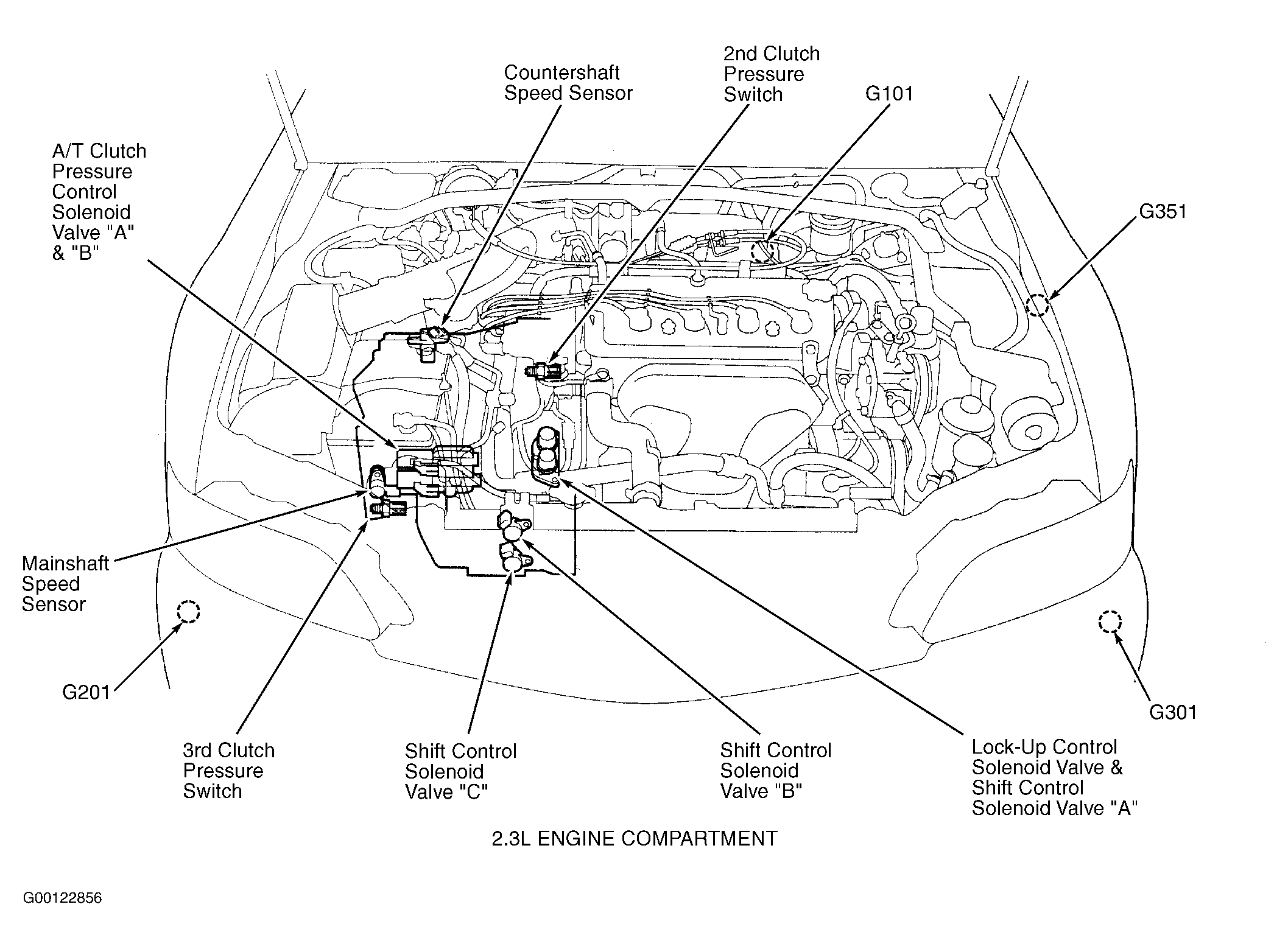 Countershaft Speed Sensor

2nd Clutch Pressure Switch

G101

A/T Clutch Pressure Control Solenoid Valve "A" & "B"

G351

Mainshaft Speed Sensor

G201

G301

3rd Clutch Pressure Switch

Shift Control Solenoid Valve "C"

Shift Control Solenoid Valve "B"

Lock-Up Control Solenoid Valve & Shift Control Solenoid Valve "A"

2.3L ENGINE COMPARTMENT

G00122856