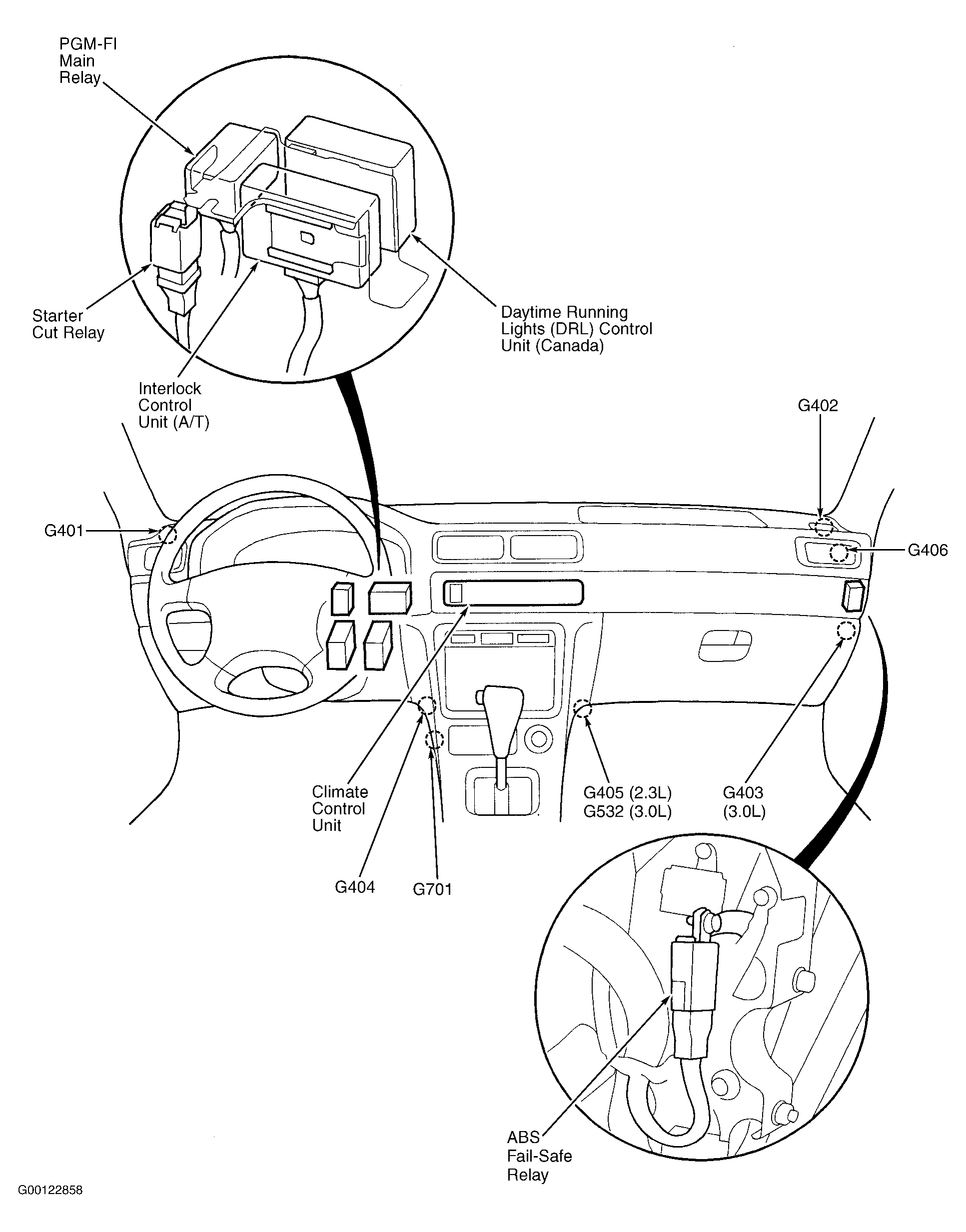 PGM-FI Main Relay

Starter Cut Relay

Daytime Running Lights (DRL) Control Unit (Canada)

Interlock Control Unit (A/T)

G402

G401

G406

Climate Control Unit

G405 (2.3L)
G532 (3.0L)

G403 (3.0L)

G404

G701

ABS Fail-Safe Relay

G00122858