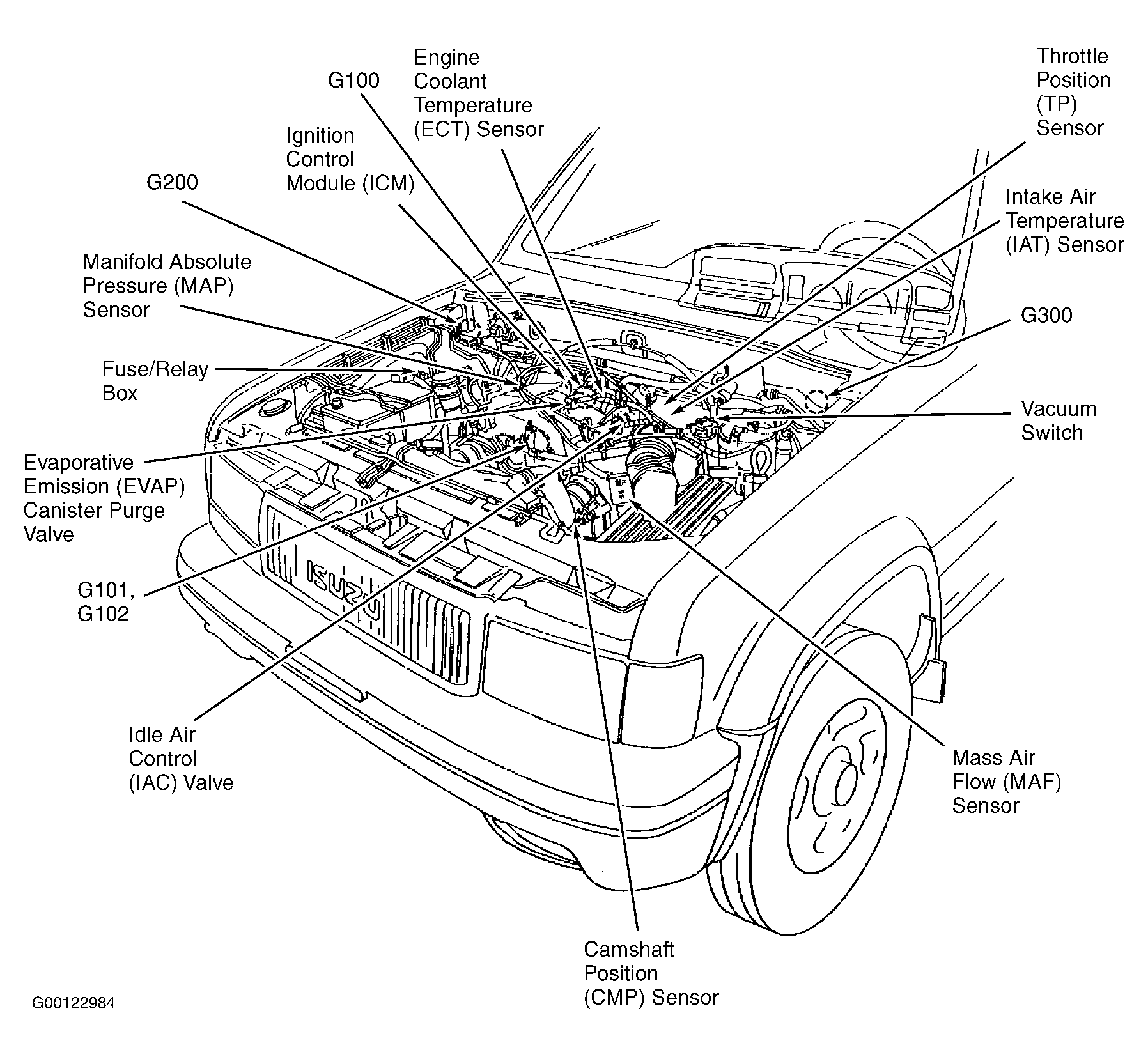 G100

Engine Coolant Temperature (ECT) Sensor

Throttle Position (TP) Sensor

Ignition Control Module (ICM)

G200

Intake Air Temperature (IAT) Sensor

Manifold Absolute Pressure (MAP) Sensor

G300

Fuse/Relay Box

Vacuum Switch

Evaporative Emission (EVAP) Canister Purge Valve

ISUZU

G101, G102

Idle Air Control (IAC) Valve

Mass Air Flow (MAF) Sensor

Camshaft Position (CMP) Sensor

G00122984